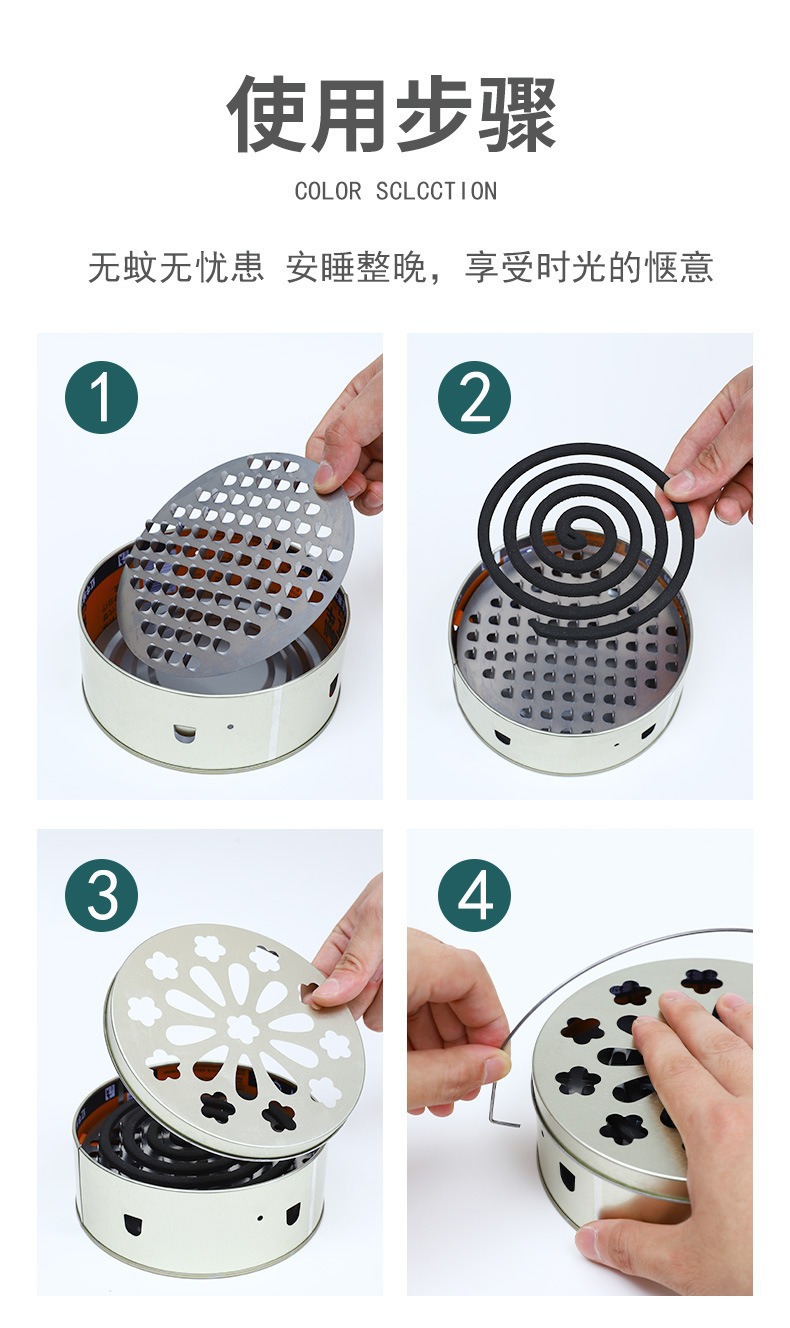 使用步骤

COLOR SCLCCTION

无蚊无忧患 安睡整晚，享受时光的惬意

1

2

3

4