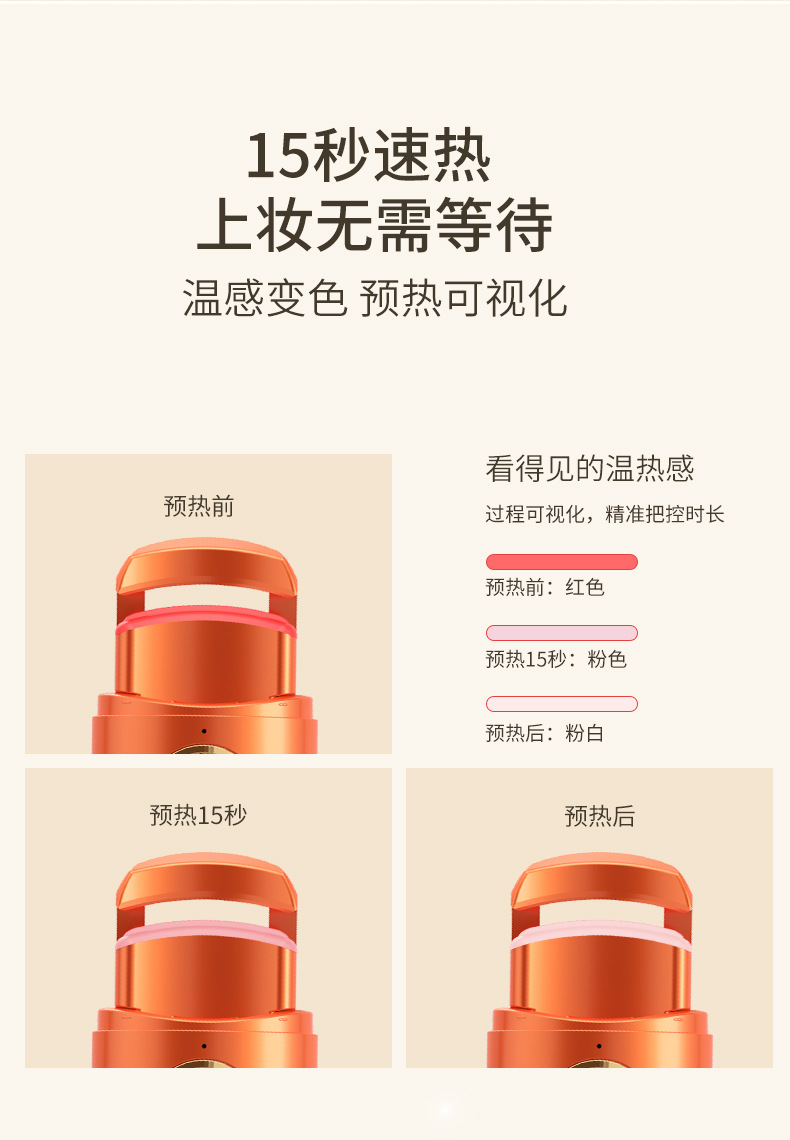 15秒速热
上妆无需等待

温感变色 预热可视化

预热前

看得见的温热感

过程可视化，精准把控时长

预热前：红色

预热15秒：粉色

预热后：粉白

预热15秒

预热后