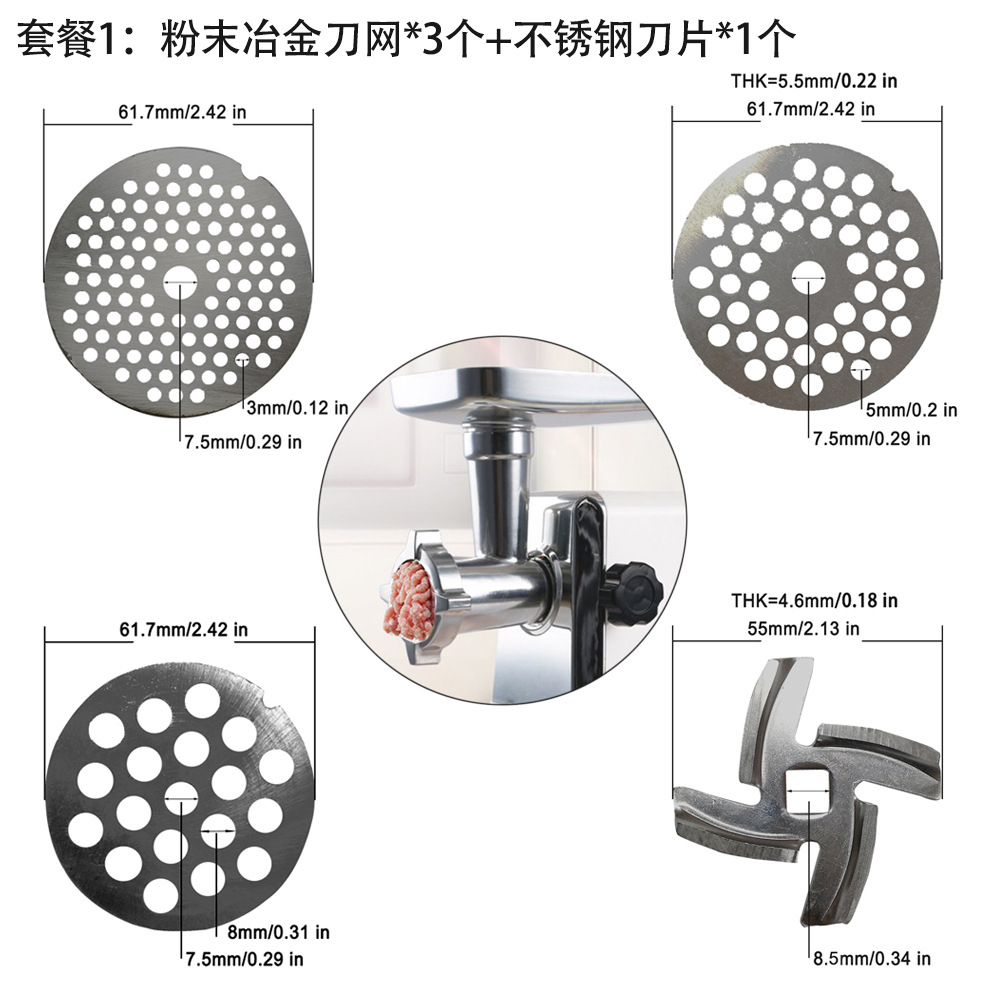 套餐1：粉末冶金刀网*3个+不锈钢刀片*1个

61.7mm/2.42 in

3mm/0.12 in

7.5mm/0.29 in

THK=5.5mm/0.22 in

61.7mm/2.42 in

5mm/0.2 in

7.5mm/0.29 in

61.7mm/2.42 in

8mm/0.31 in

7.5mm/0.29 in

THK=4.6mm/0.18 in

55mm/2.13 in

8.5mm/0.34 in