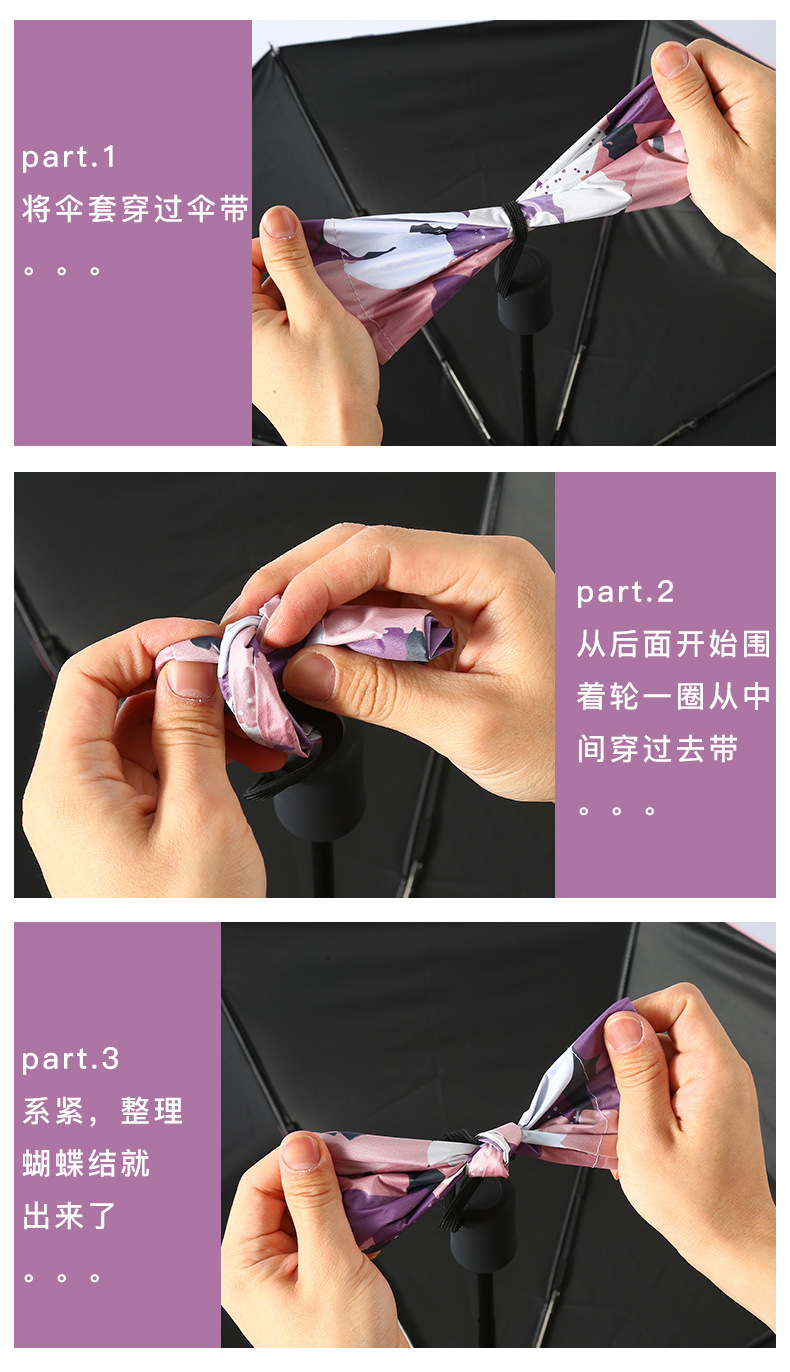 part.1
将伞套穿过伞带
。。。

part.2
从后面开始围着轮一圈从中间穿过去带
。。。

part.3
系紧，整理蝴蝶结就出来了
。。。