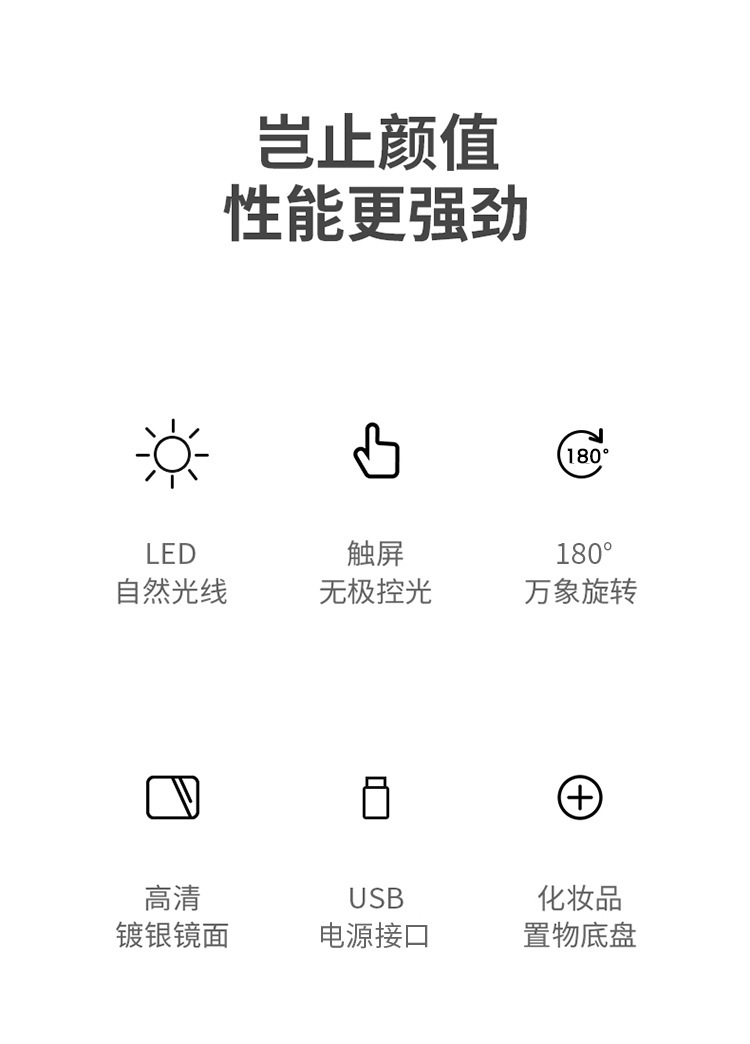 岂止颜值
性能更强劲

180°

LED
自然光线

触屏
无极控光

180°
万象旋转

高清
镀银镜面

USB
电源接口

化妆品
置物底盘