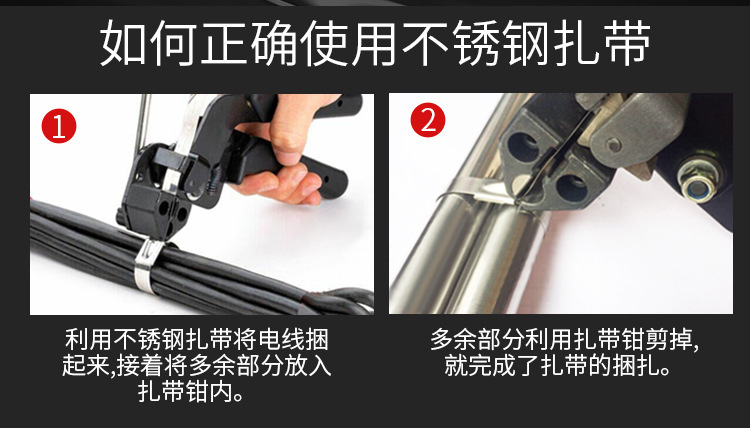 如何正确使用不锈钢扎带

1

利用不锈钢扎带将电线捆起来,接着将多余部分放入扎带钳内。

2

多余部分利用扎带钳剪掉,就完成了扎带的捆扎。