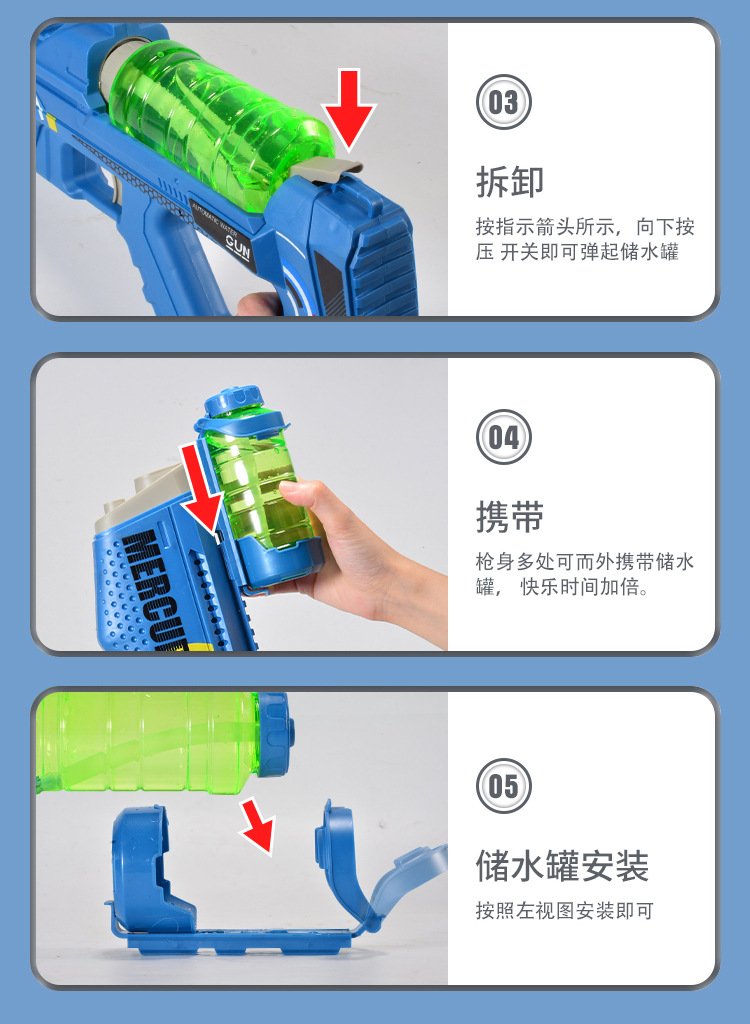 AUTOMATIC WATER GUN

03

拆卸

按指示箭头所示，向下按压 开关即可弹起储水罐

MERCU

04

携带

枪身多处可而外携带储水罐， 快乐时间加倍。

05

储水罐安装

按照左视图安装即可