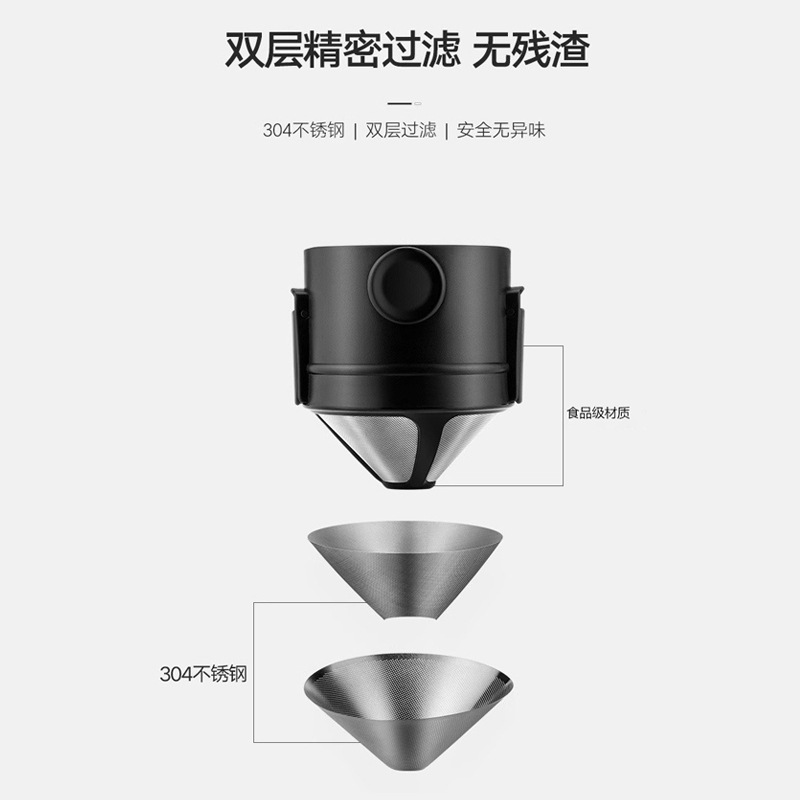 双层精密过滤 无残渣

304不锈钢 | 双层过滤 | 安全无异味

食品级材质

304不锈钢