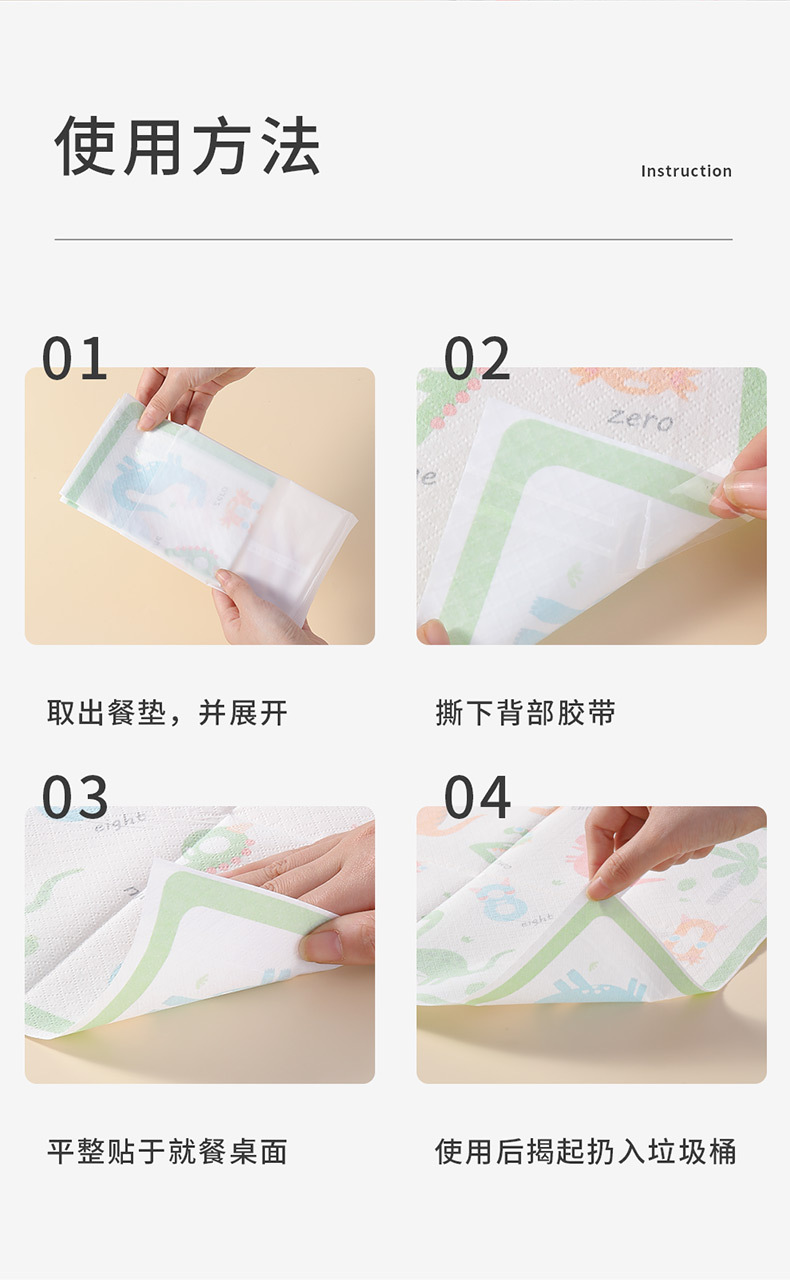 使用方法

Instruction

01

取出餐垫，并展开

02

zero

撕下背部胶带

03

eight

平整贴于就餐桌面

04

8

eight

使用后揭起扔入垃圾桶