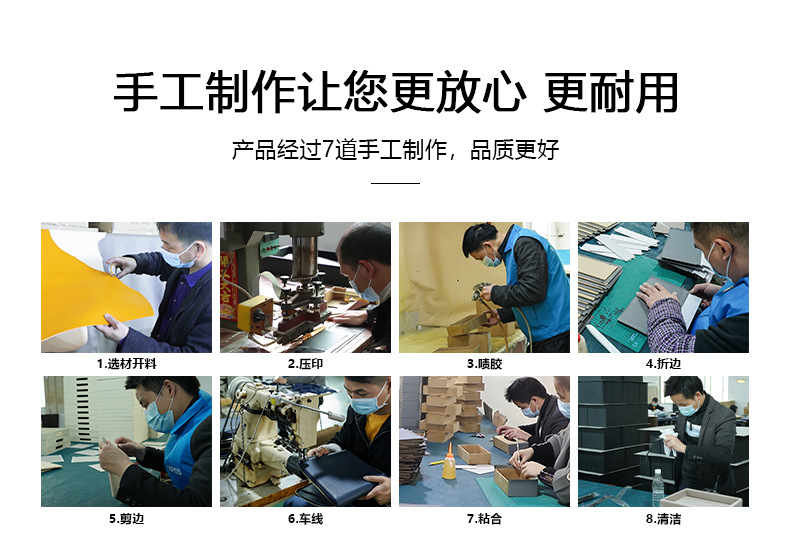 手工制作让您更放心 更耐用

产品经过7道手工制作，品质更好

1.选材开料

2.压印

3.喷胶

4.折边

5.剪边

6.车线

7.粘合

8.清洁