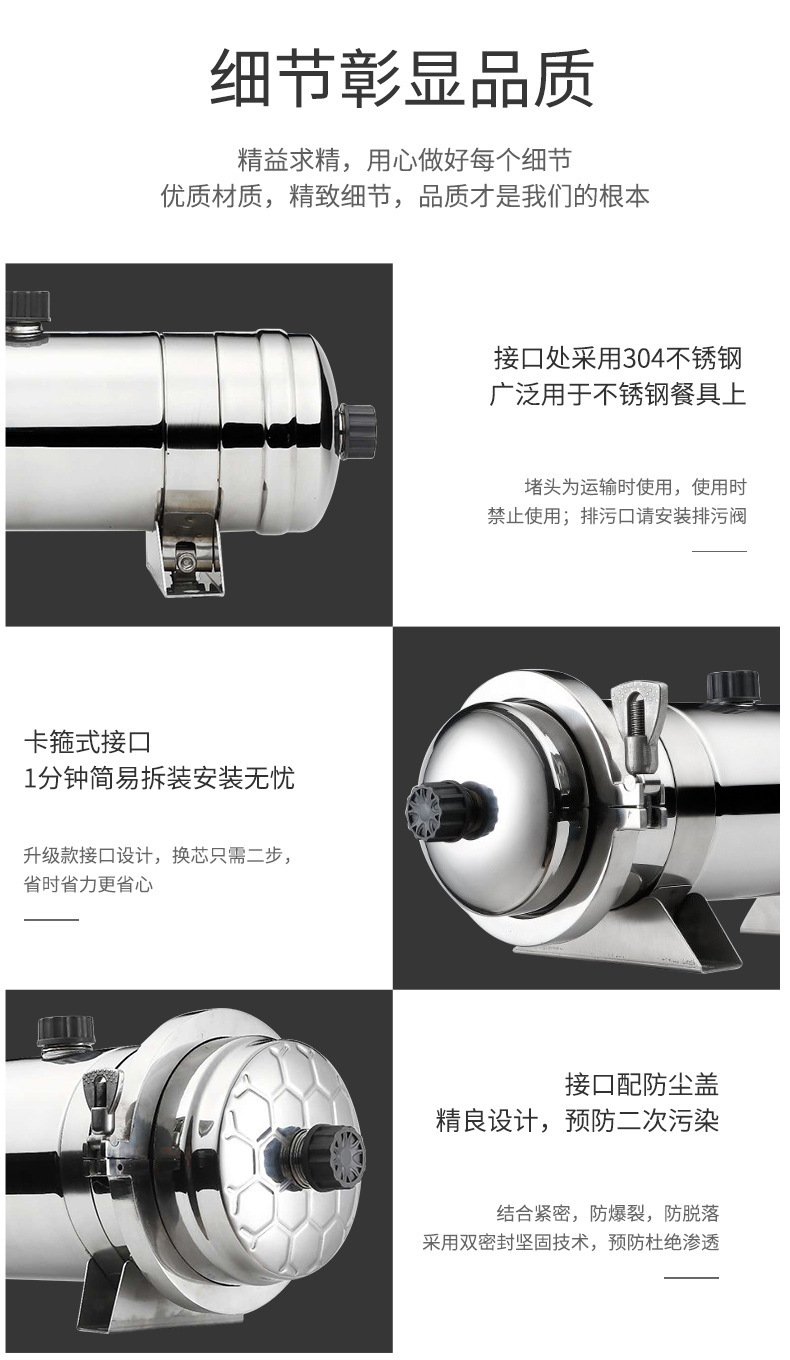 细节彰显品质

精益求精，用心做好每个细节
优质材质，精致细节，品质才是我们的根本

接口处采用304不锈钢
广泛用于不锈钢餐具上

堵头为运输时使用，使用时禁止使用；排污口请安装排污阀

卡箍式接口
1分钟简易拆装安装无忧

升级款接口设计，换芯只需二步，省时省力更省心

接口配防尘盖
精良设计，预防二次污染

结合紧密，防爆裂，防脱落
采用双密封坚固技术，预防杜绝渗透