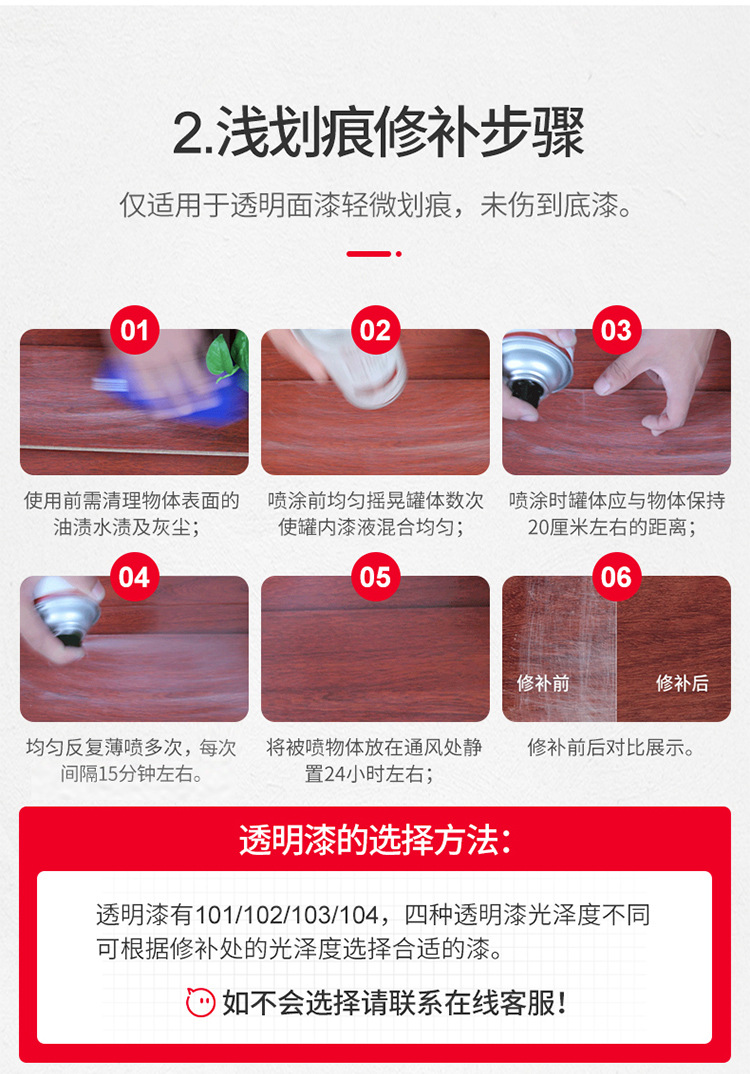 2.浅划痕修补步骤

仅适用于透明面漆轻微划痕，未伤到底漆。

01

使用前需清理物体表面的油渍水渍及灰尘；

02

喷涂前均匀摇晃罐体数次使罐内漆液混合均匀；

03

喷涂时罐体应与物体保持20厘米左右的距离；

04

均匀反复薄喷多次，每次间隔15分钟左右。

05

将被喷物体放在通风处静置24小时左右；

06

修补前

修补后

修补前后对比展示。

透明漆的选择方法：

透明漆有101/102/103/104，四种透明漆光泽度不同可根据修补处的光泽度选择合适的漆。

如不会选择请联系在线客服！