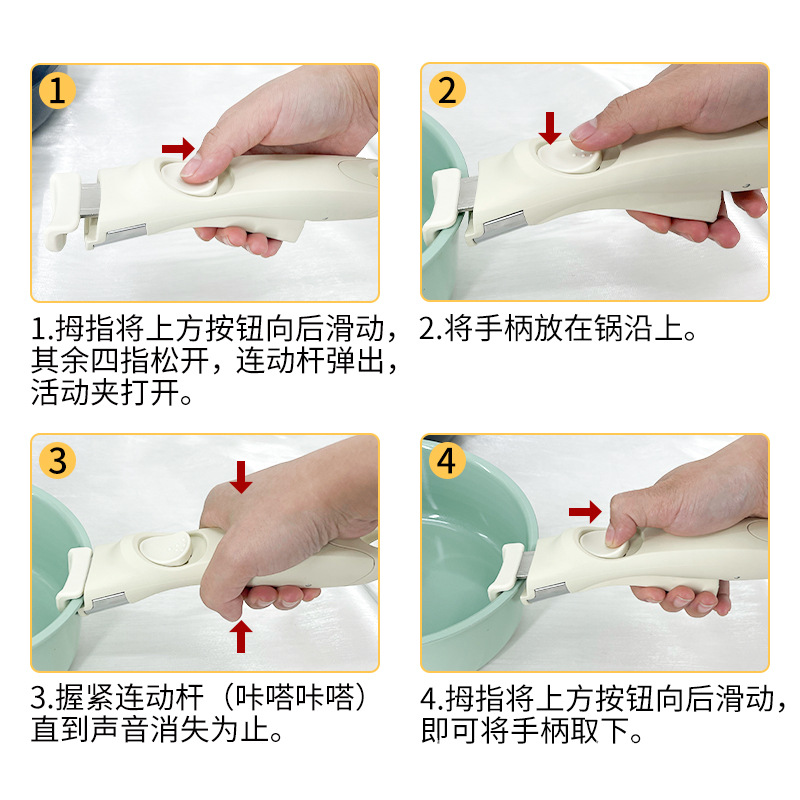 1

1.拇指将上方按钮向后滑动，其余四指松开，连动杆弹出，活动夹打开。

2

2.将手柄放在锅沿上。

3

3.握紧连动杆（咔嗒咔嗒）直到声音消失为止。

4

4.拇指将上方按钮向后滑动，即可将手柄取下。