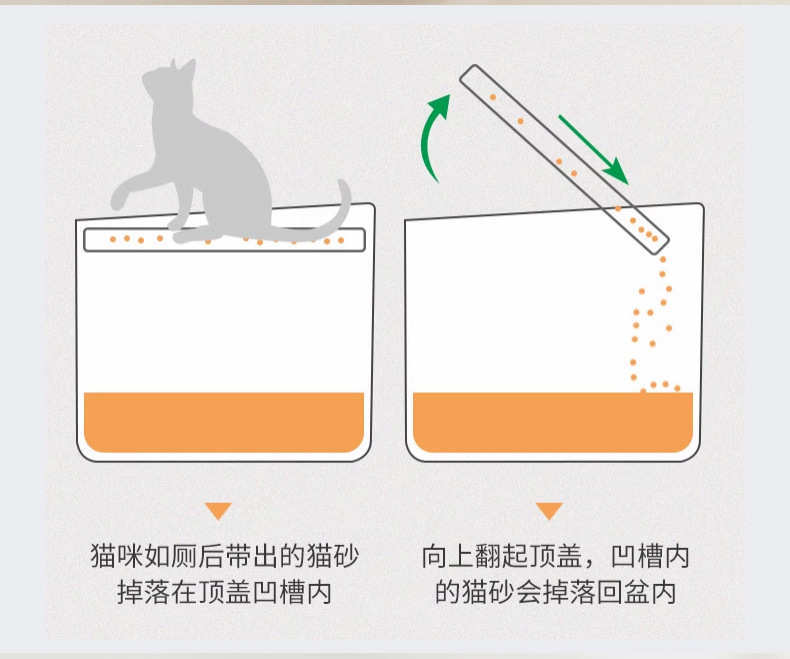 猫咪如厕后带出的猫砂掉落在顶盖凹槽内

向上翻起顶盖，凹槽内的猫砂会掉落回盆内