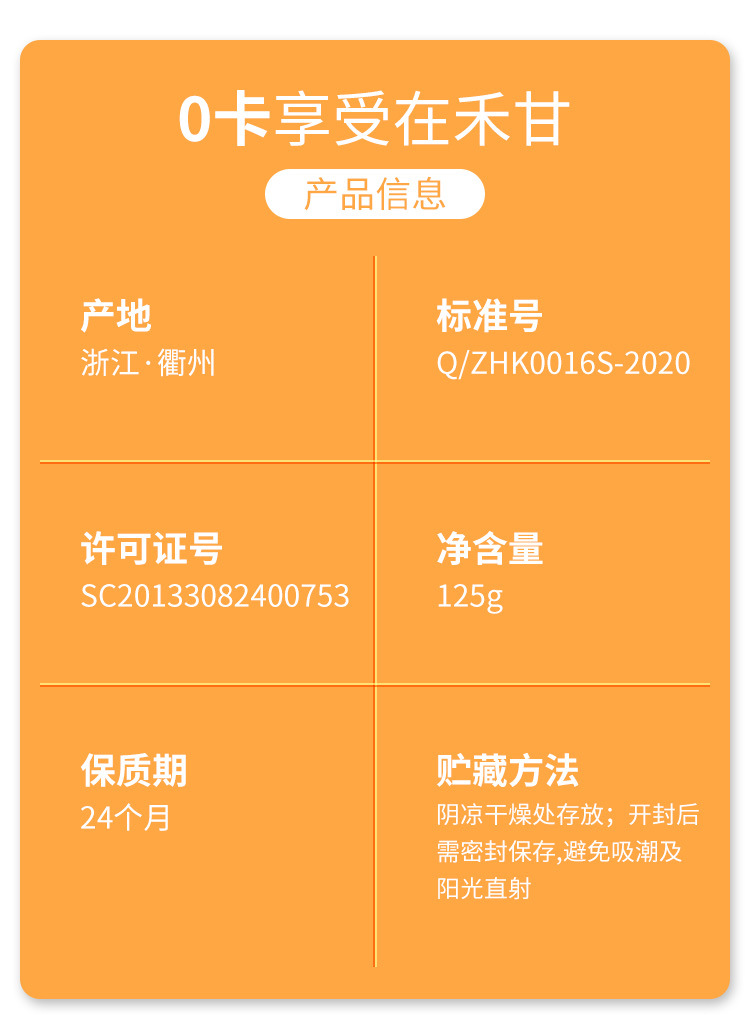 0卡享受在禾甘

产品信息

产地
浙江·衢州

标准号
Q/ZHK0016S-2020

许可证号
SC20133082400753

净含量
125g

保质期
24个月

贮藏方法
阴凉干燥处存放；开封后需密封保存,避免吸潮及阳光直射