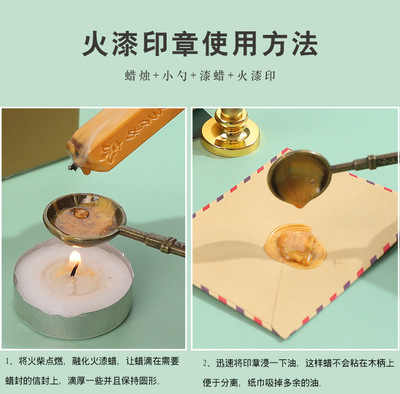 火漆印章使用方法

蜡烛+小勺+漆蜡+火漆印

1、将火柴点燃，融化火漆蜡，让蜡滴在需要蜡封的信封上，滴厚一些并且保持圆形。

2、迅速将印章浸一下油，这样蜡不会粘在木柄上便于分离，纸巾吸掉多余的油。