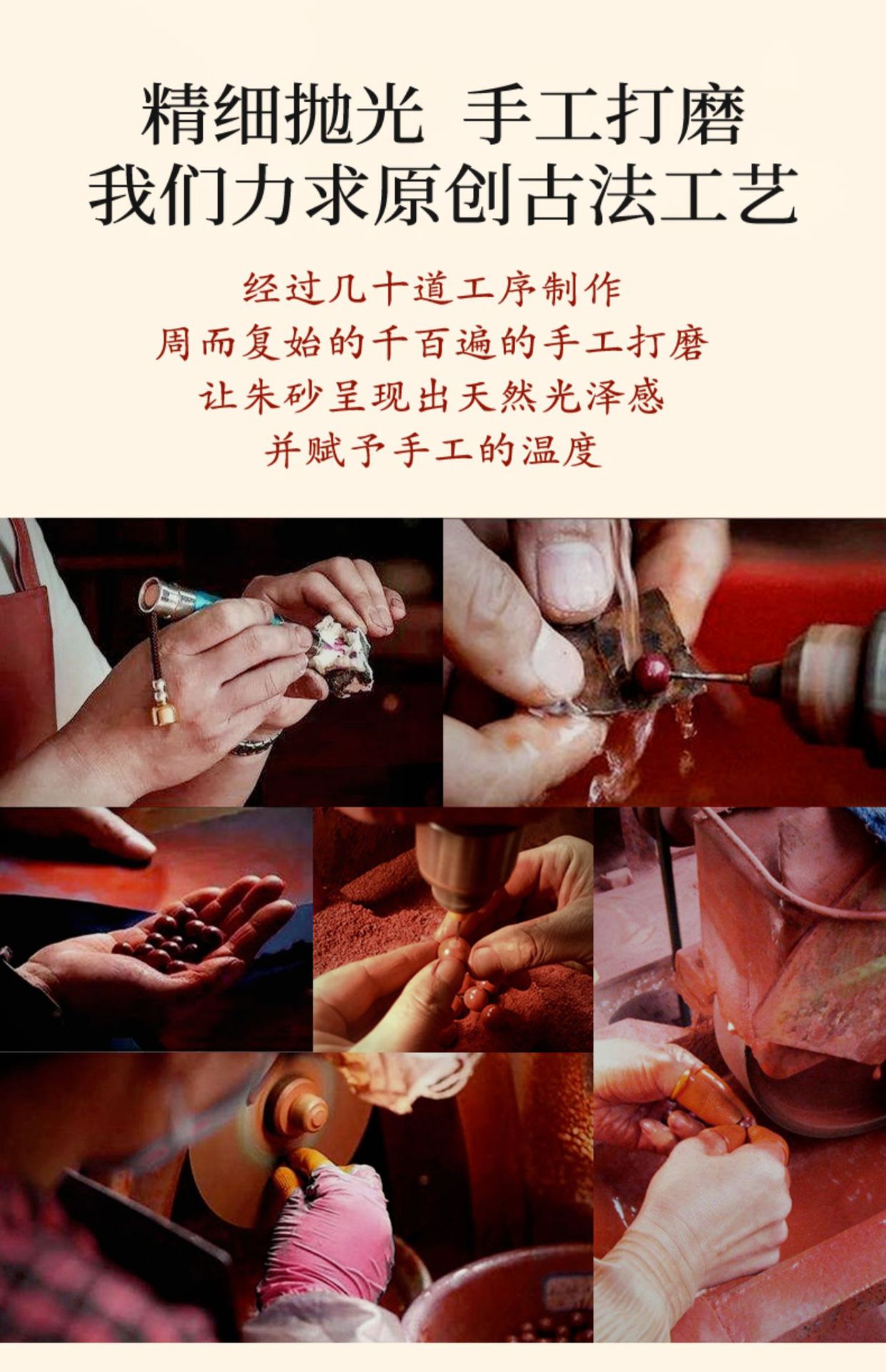 精细抛光 手工打磨
我们力求原创古法工艺

经过几十道工序制作
周而复始的千百遍的手工打磨
让朱砂呈现出天然光泽感
并赋予手工的温度