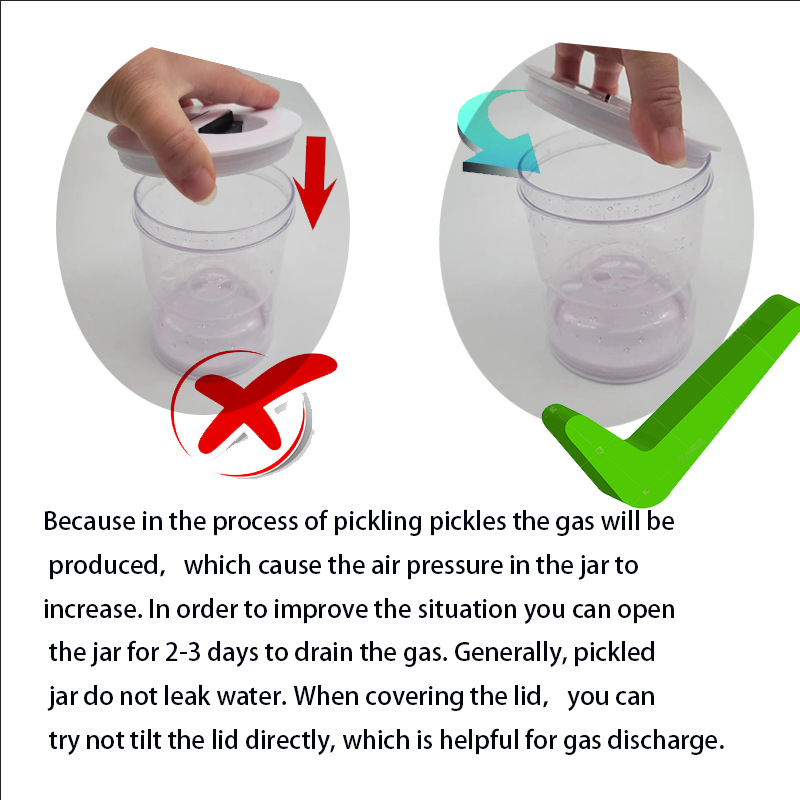 Because in the process of pickling pickles the gas will be produced, which cause the air pressure in the jar to increase. In order to improve the situation you can open the jar for 2-3 days to drain the gas. Generally, pickled jar do not leak water. When covering the lid, you can try not tilt the lid directly, which is helpful for gas discharge.