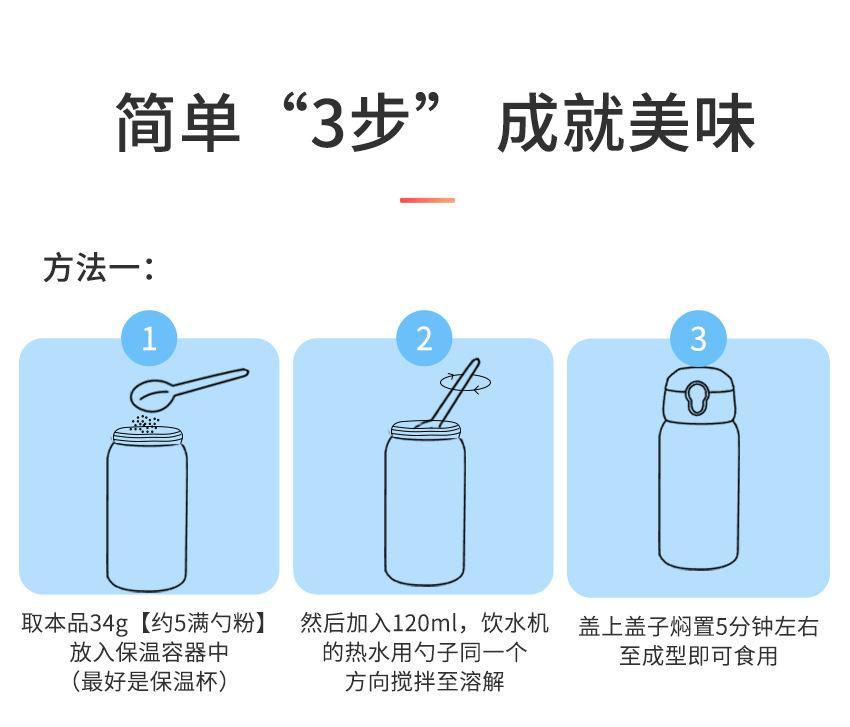 简单“3步” 成就美味

方法一：

1

取本品34g【约5满勺粉】放入保温容器中（最好是保温杯）

2

然后加入120ml，饮水机的热水用勺子同一个方向搅拌至溶解

3

盖上盖子焖置5分钟左右至成型即可食用