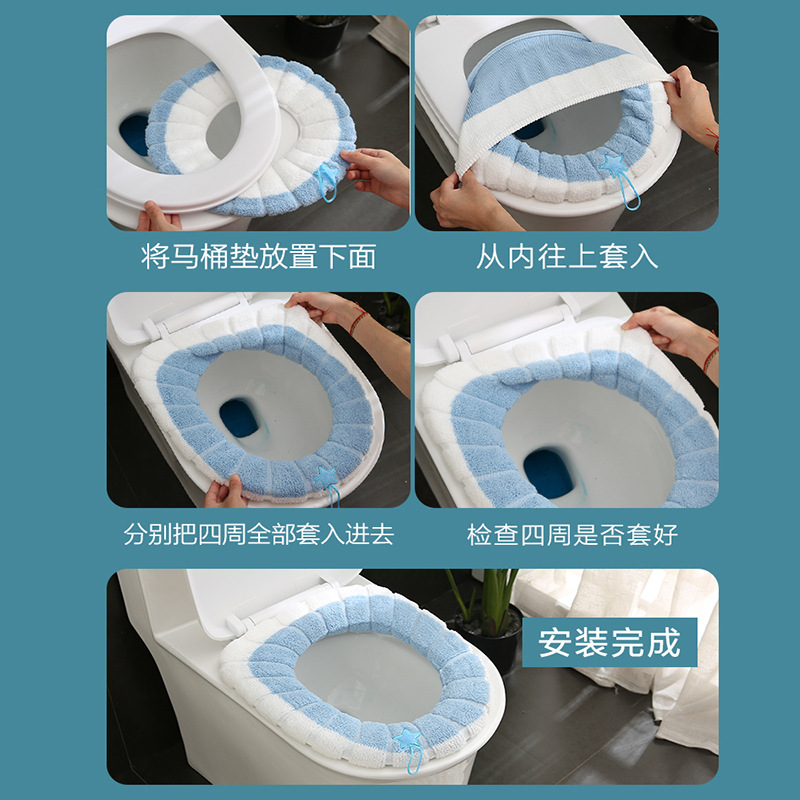 将马桶垫放置下面

从内往上套入

分别把四周全部套入进去

检查四周是否套好

安装完成