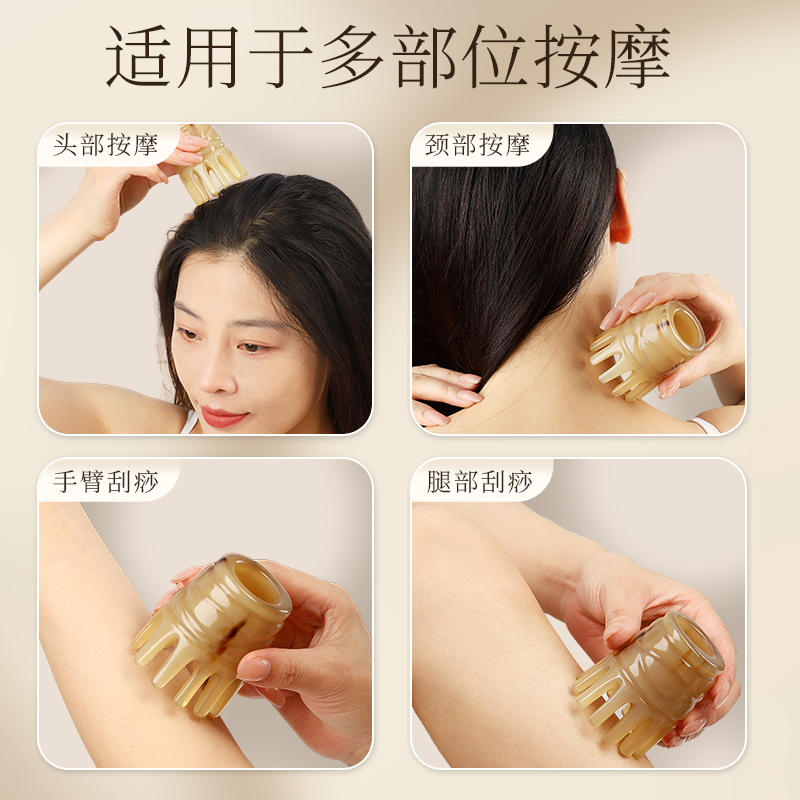 适用于多部位按摩

头部按摩

颈部按摩

手臂刮痧

腿部刮痧