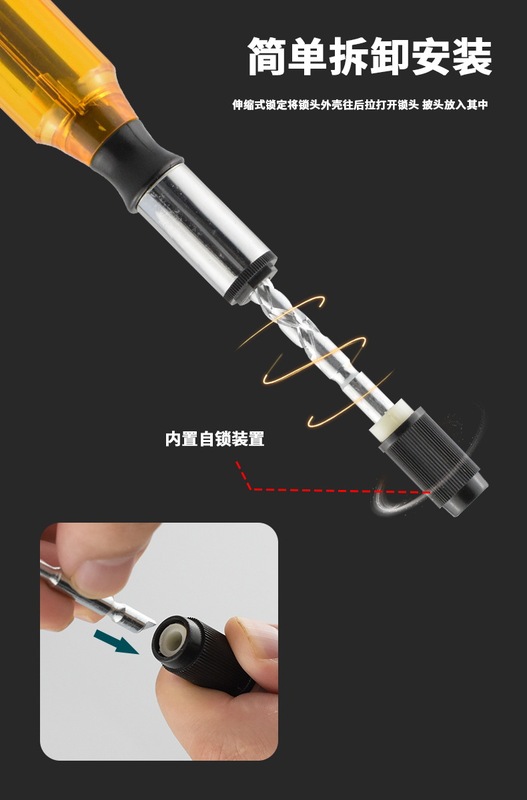 简单拆卸安装

伸缩式锁定将锁头外壳往后拉打开锁头 披头放入其中

内置自锁装置