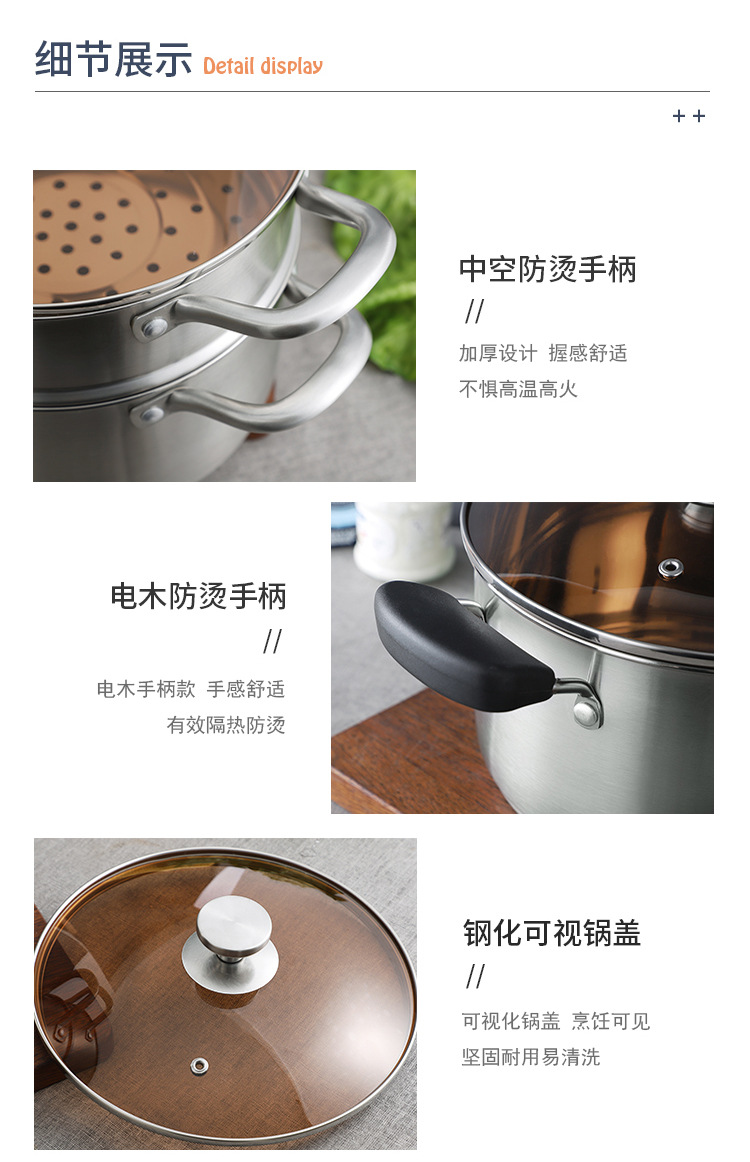 细节展示 Detail display

++

中空防烫手柄

//

加厚设计 握感舒适

不惧高温高火

电木防烫手柄

//

电木手柄款 手感舒适

有效隔热防烫

钢化可视锅盖

//

可视化锅盖 烹饪可见

坚固耐用易清洗