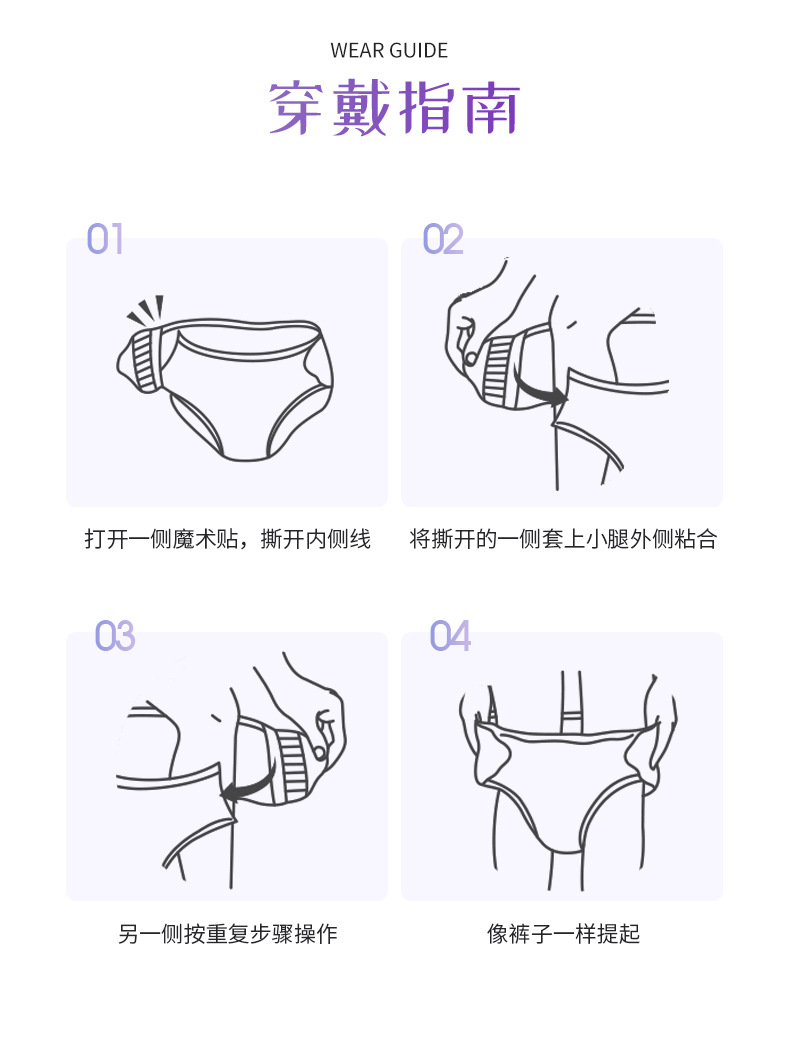 WEAR GUIDE
穿戴指南

01

打开一侧魔术贴，撕开内侧线

02

将撕开的一侧套上小腿外侧粘合

03

另一侧按重复步骤操作

04

像裤子一样提起