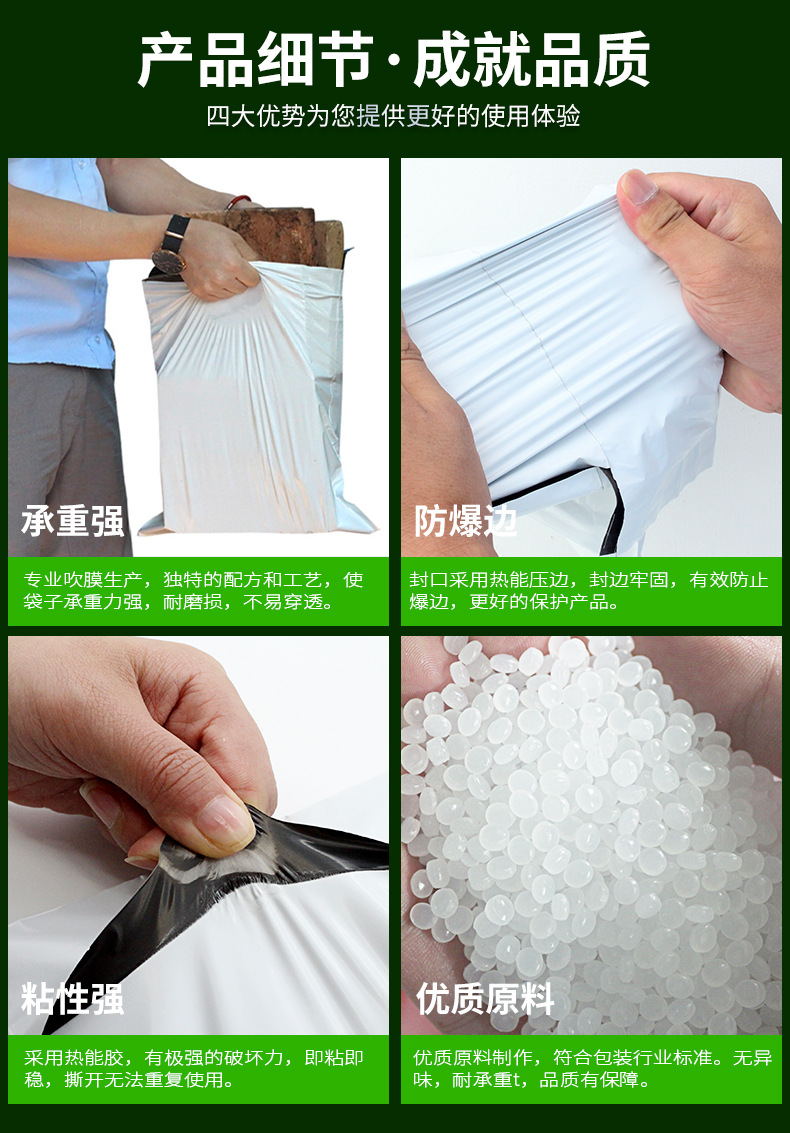 产品细节·成就品质

四大优势为您提供更好的使用体验

承重强

专业吹膜生产，独特的配方和工艺，使袋子承重力强，耐磨损，不易穿透。

防爆边

封口采用热能压边，封边牢固，有效防止爆边，更好的保护产品。

粘性强

采用热能胶，有极强的破坏力，即粘即稳，撕开无法重复使用。

优质原料

优质原料制作，符合包装行业标准。无异味，耐承重t，品质有保障。