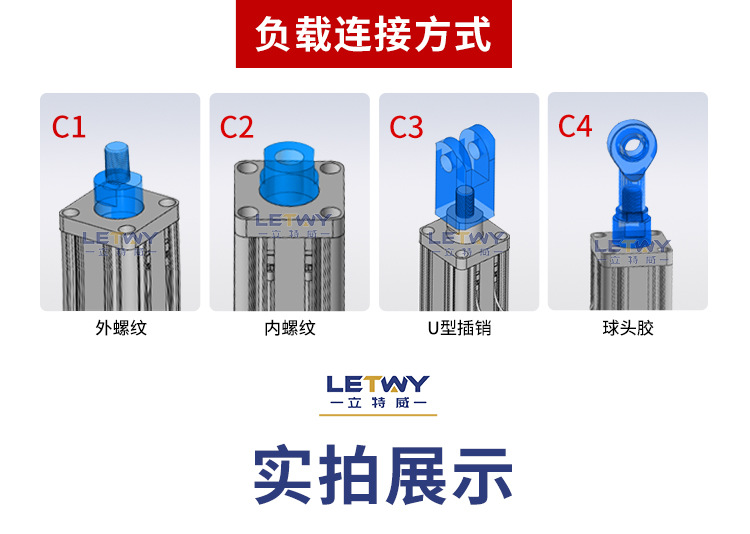 负载连接方式

C1

LETWY
—立特威—

外螺纹

C2

LETWY
—立特威—

内螺纹

C3

LETWY
—立特威—

U型插销

C4

LETWY
—立特威—

球头胶

LETWY
—立特威—

实拍展示