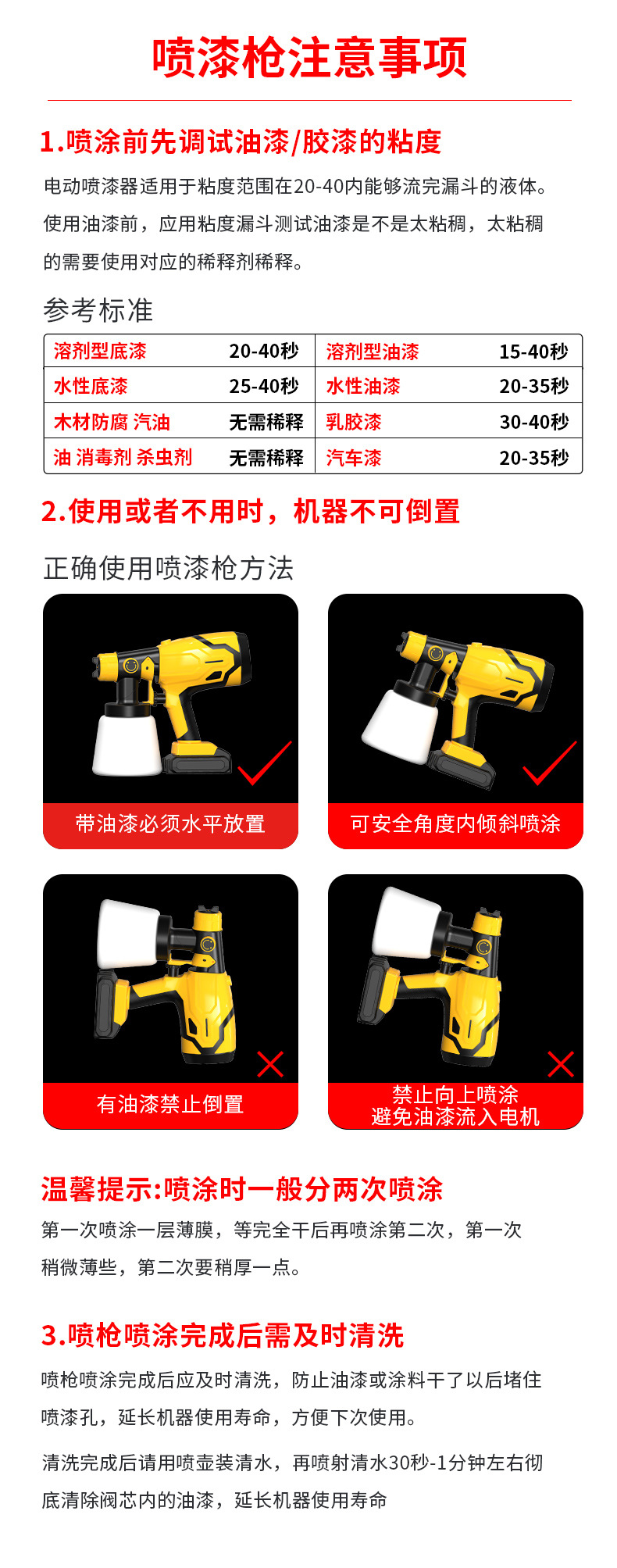 喷漆枪注意事项

1.喷涂前先调试油漆/胶漆的粘度

电动喷漆器适用于粘度范围在20-40内能够流完漏斗的液体。使用油漆前，应用粘度漏斗测试油漆是不是太粘稠，太粘稠的需要使用对应的稀释剂稀释。

参考标准

| 溶剂型底漆 | 20-40秒 | 溶剂型油漆 | 15-40秒 |
|---|---|---|---|
| 水性底漆 | 25-40秒 | 水性油漆 | 20-35秒 |
| 木材防腐 汽油 | 无需稀释 | 乳胶漆 | 30-40秒 |
| 油 消毒剂 杀虫剂 | 无需稀释 | 汽车漆 | 20-35秒 |

2.使用或者不用时，机器不可倒置

正确使用喷漆枪方法

带油漆必须水平放置

可安全角度内倾斜喷涂

有油漆禁止倒置

禁止向上喷涂
避免油漆流入电机

温馨提示:喷涂时一般分两次喷涂

第一次喷涂一层薄膜，等完全干后再喷涂第二次，第一次稍微薄些，第二次要稍厚一点。

3.喷枪喷涂完成后需及时清洗

喷枪喷涂完成后应及时清洗，防止油漆或涂料干了以后堵住喷漆孔，延长机器使用寿命，方便下次使用。

清洗完成后请用喷壶装清水，再喷射清水30秒-1分钟左右彻底清除阀芯内的油漆，延长机器使用寿命