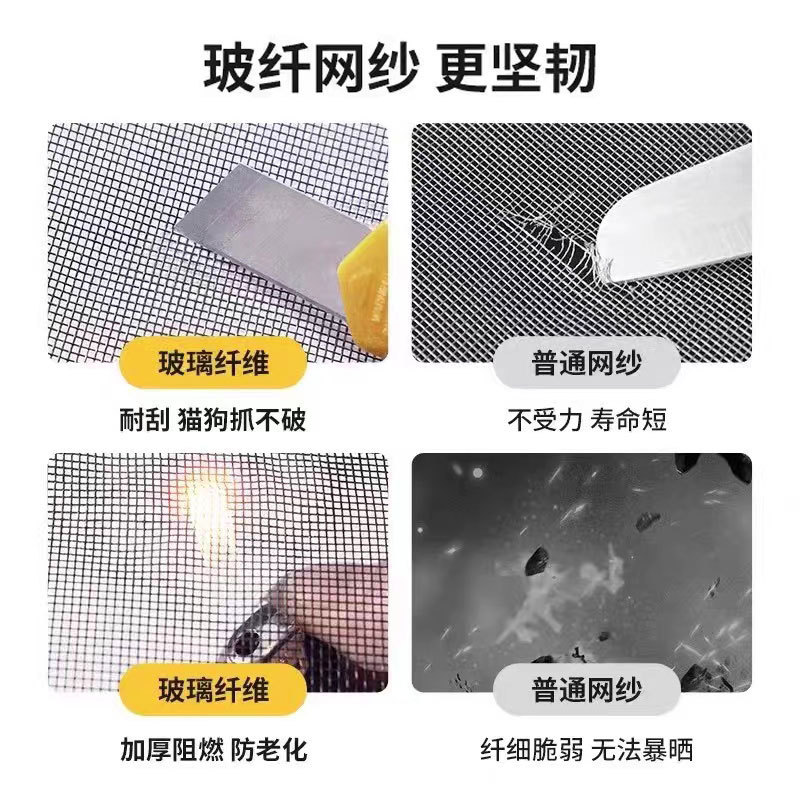 玻纤网纱 更坚韧

玻璃纤维

耐刮 猫狗抓不破

普通网纱

不受力 寿命短

玻璃纤维

加厚阻燃 防老化

普通网纱

纤细脆弱 无法暴晒