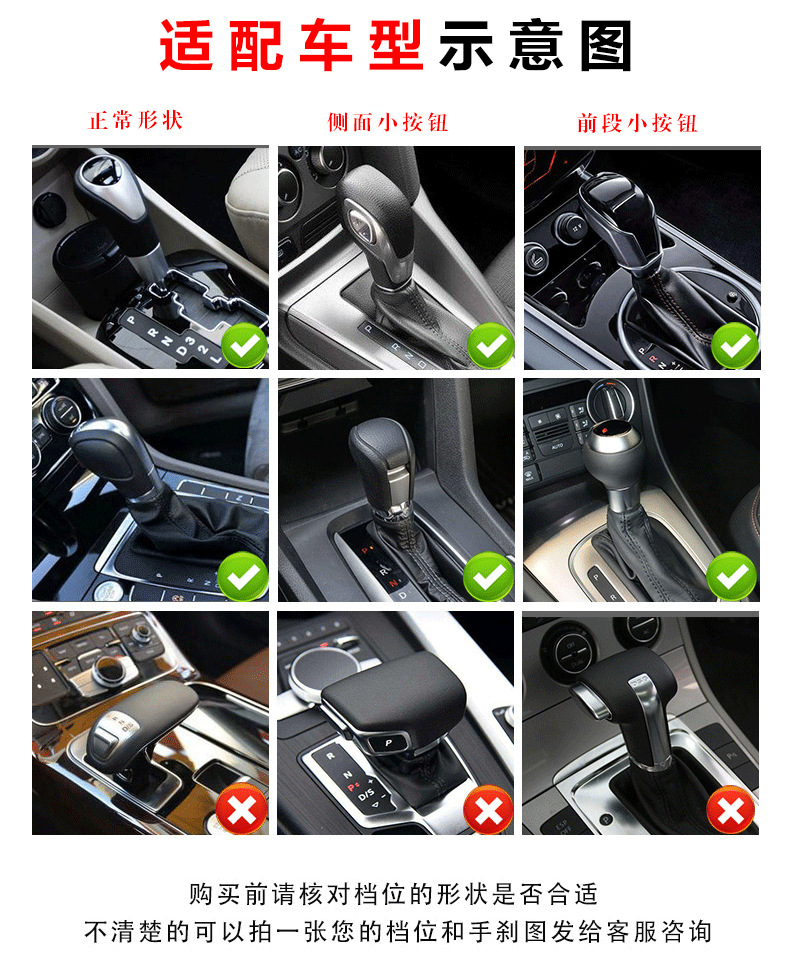 适配车型示意图

正常形状

侧面小按钮

前段小按钮

P R N D 3 2 L

P R N D

P R N D/S

购买前请核对档位的形状是否合适
不清楚的可以拍一张您的档位和手刹图发给客服咨询