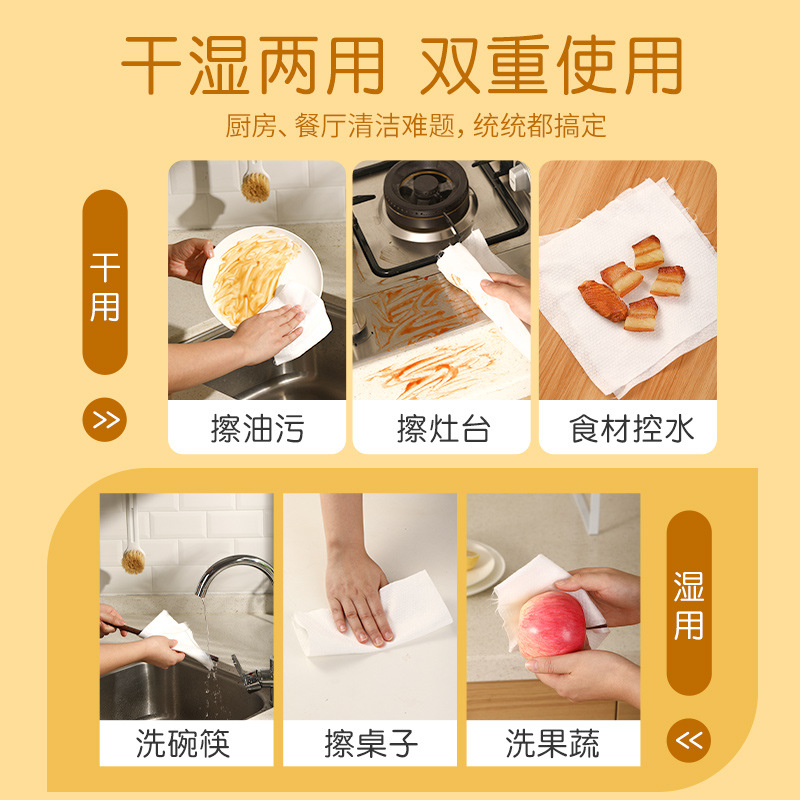 干湿两用 双重使用

厨房、餐厅清洁难题，统统都搞定

干用

>>

擦油污

擦灶台

食材控水

洗碗筷

擦桌子

洗果蔬

湿用

<<