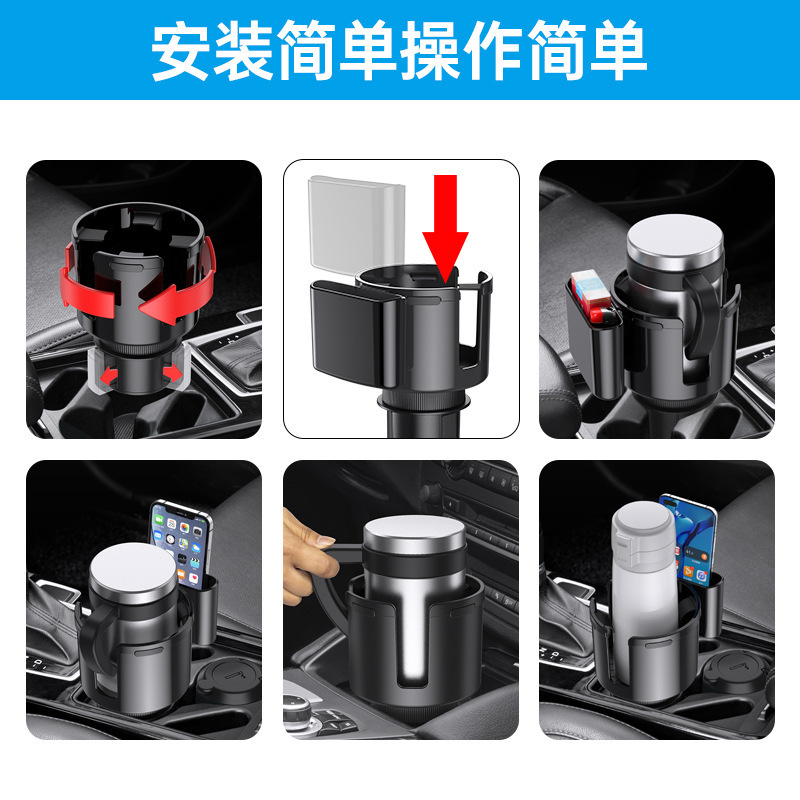 安装简单操作简单