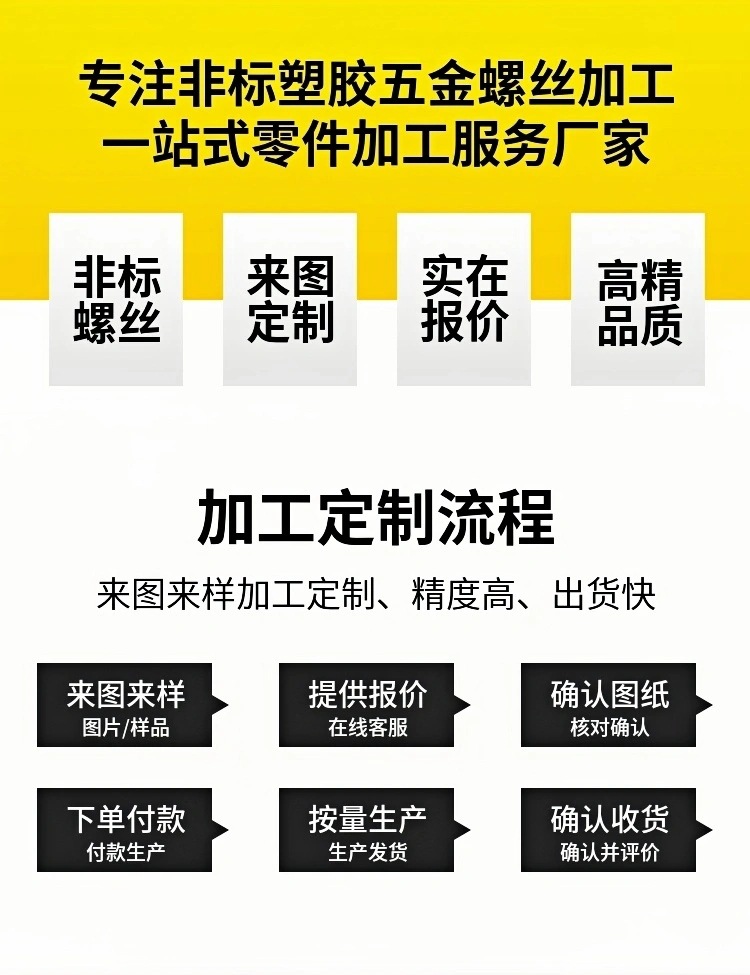 专注非标塑胶五金螺丝加工
一站式零件加工服务厂家

非标
螺丝

来图
定制

实在
报价

高精
品质

加工定制流程

来图来样加工定制、精度高、出货快

来图来样
图片/样品

提供报价
在线客服

确认图纸
核对确认

下单付款
付款生产

按量生产
生产发货

确认收货
确认并评价