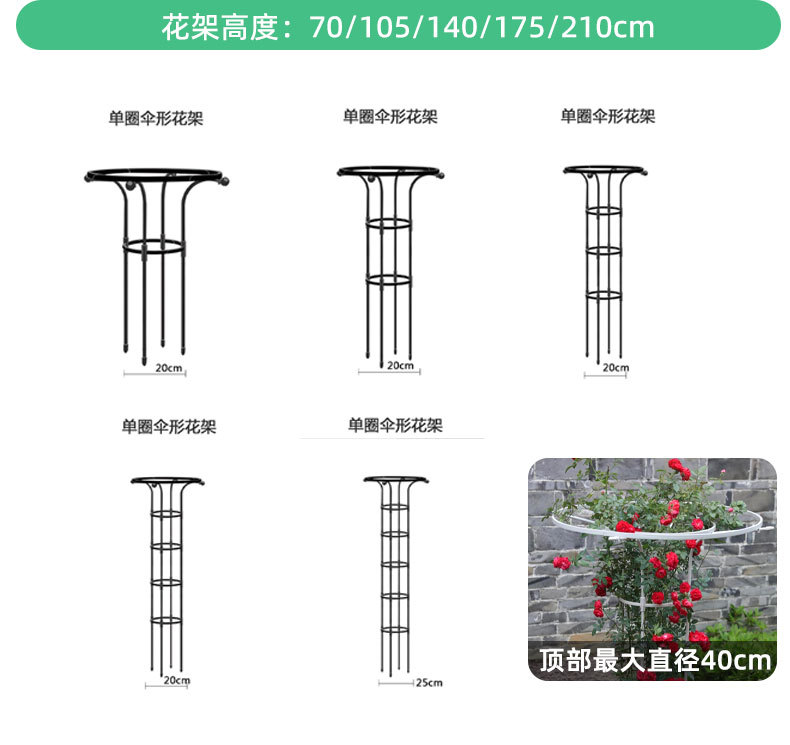 花架高度：70/105/140/175/210cm

单圈伞形花架

20cm

单圈伞形花架

20cm

单圈伞形花架

20cm

单圈伞形花架

20cm

单圈伞形花架

25cm

顶部最大直径40cm