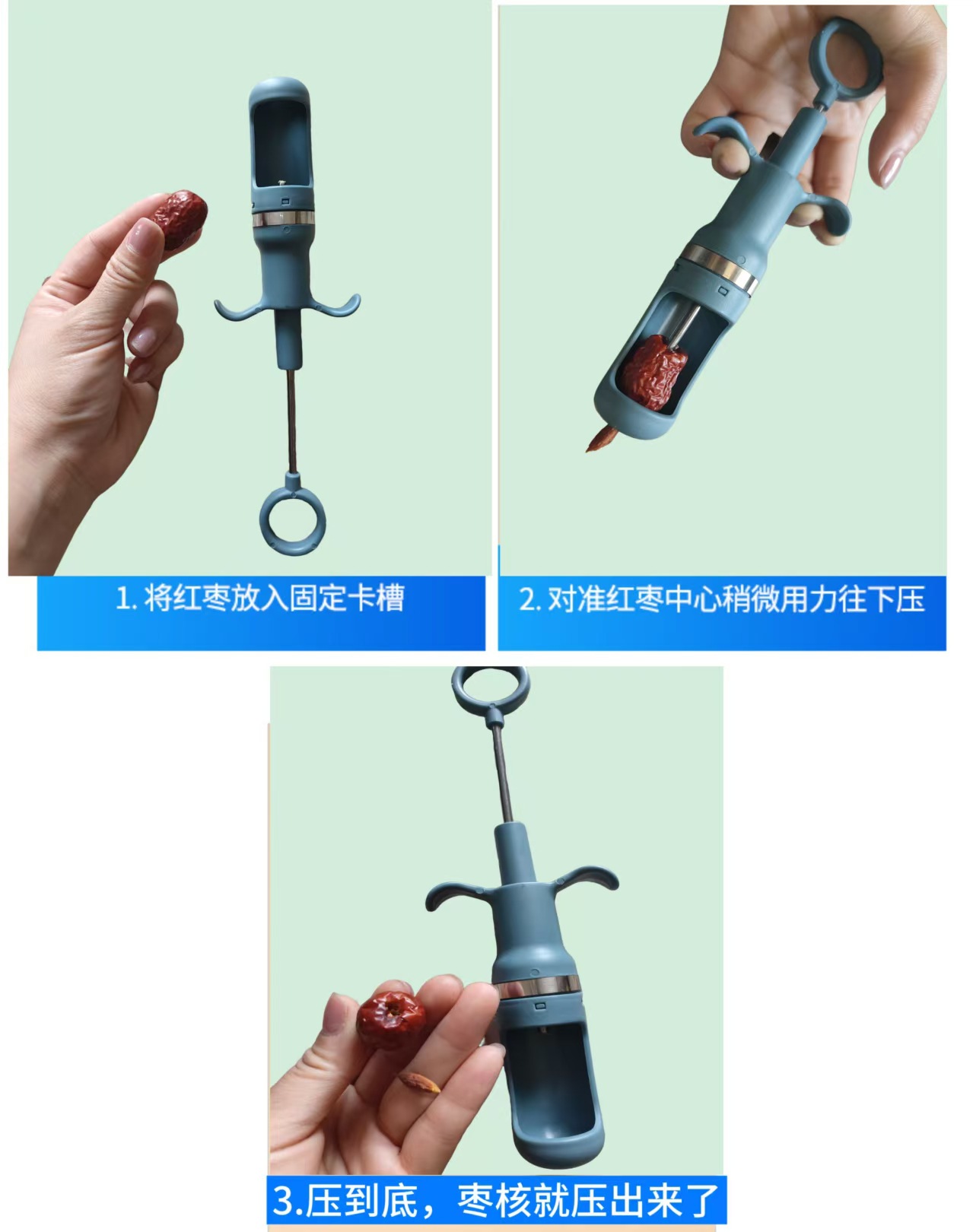 1. 将红枣放入固定卡槽

2. 对准红枣中心稍微用力往下压

3.压到底，枣核就压出来了