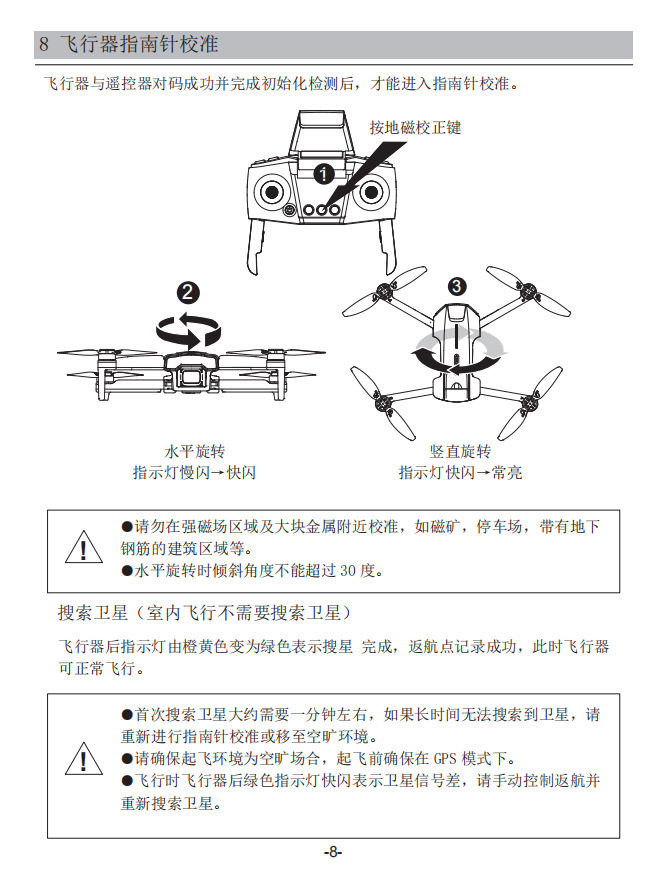 8 飞行器指南针校准

飞行器与遥控器对码成功并完成初始化检测后，才能进入指南针校准。

按地磁校正键

1

2

3

水平旋转
指示灯慢闪→快闪

竖直旋转
指示灯快闪→常亮

●请勿在强磁场区域及大块金属附近校准，如磁矿，停车场，带有地下钢筋的建筑区域等。
●水平旋转时倾斜角度不能超过 30 度。

搜索卫星（室内飞行不需要搜索卫星）

飞行器后指示灯由橙黄色变为绿色表示搜星 完成，返航点记录成功，此时飞行器可正常飞行。

●首次搜索卫星大约需要一分钟左右，如果长时间无法搜索到卫星，请重新进行指南针校准或移至空旷环境。
●请确保起飞环境为空旷场合，起飞前确保在 GPS 模式下。
●飞行时飞行器后绿色指示灯快闪表示卫星信号差，请手动控制返航并重新搜索卫星。

-8-