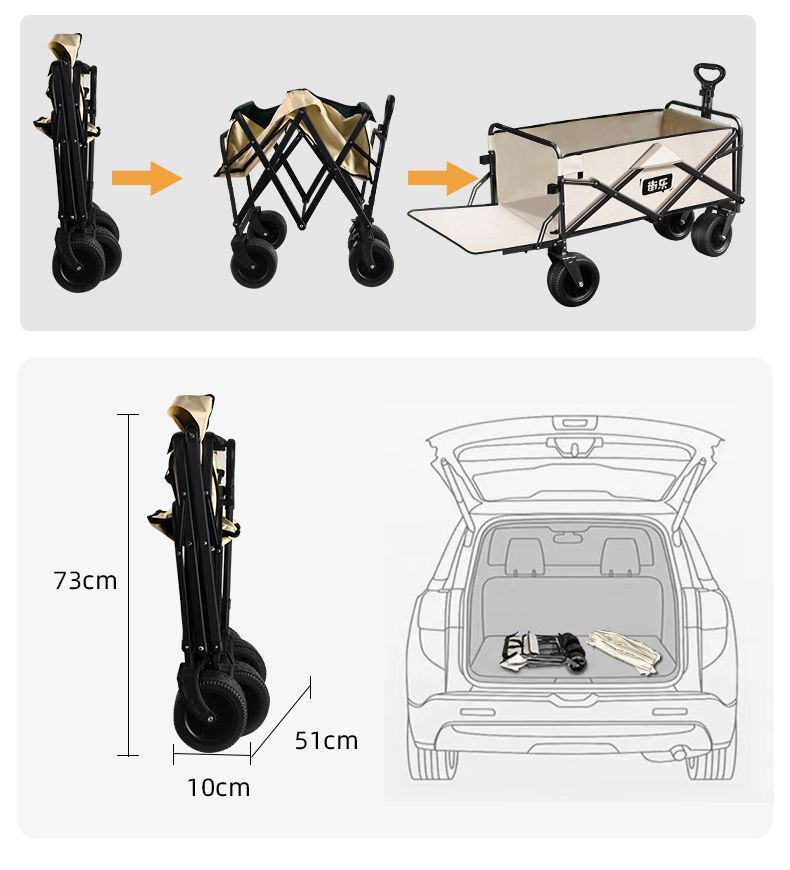 街乐

73cm

51cm

10cm