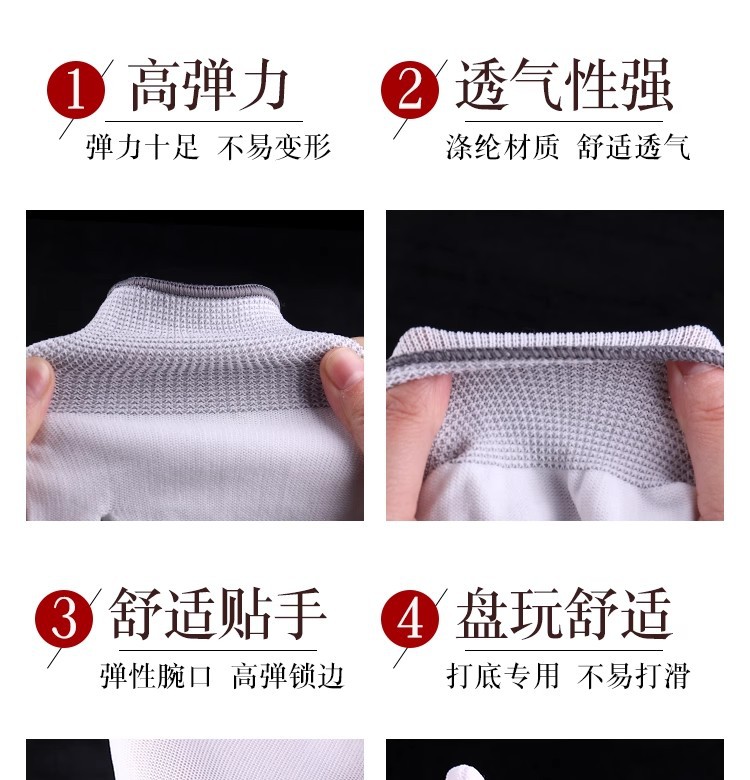 1 高弹力
弹力十足 不易变形

2 透气性强
涤纶材质 舒适透气

3 舒适贴手
弹性腕口 高弹锁边

4 盘玩舒适
打底专用 不易打滑