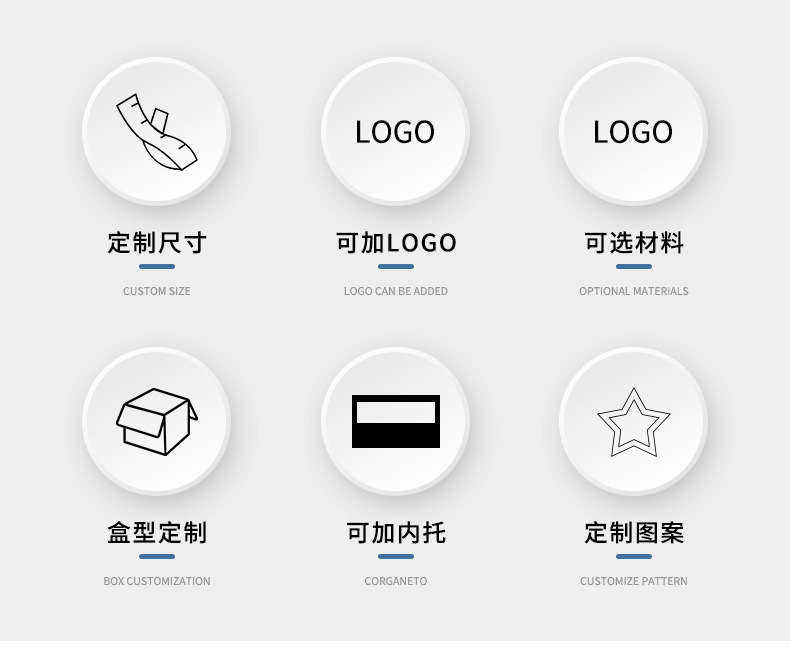 定制尺寸

CUSTOM SIZE

LOGO

可加LOGO

LOGO CAN BE ADDED

LOGO

可选材料

OPTIONAL MATERIALS

盒型定制

BOX CUSTOMIZATION

可加内托

CORGANETO

定制图案

CUSTOMIZE PATTERN