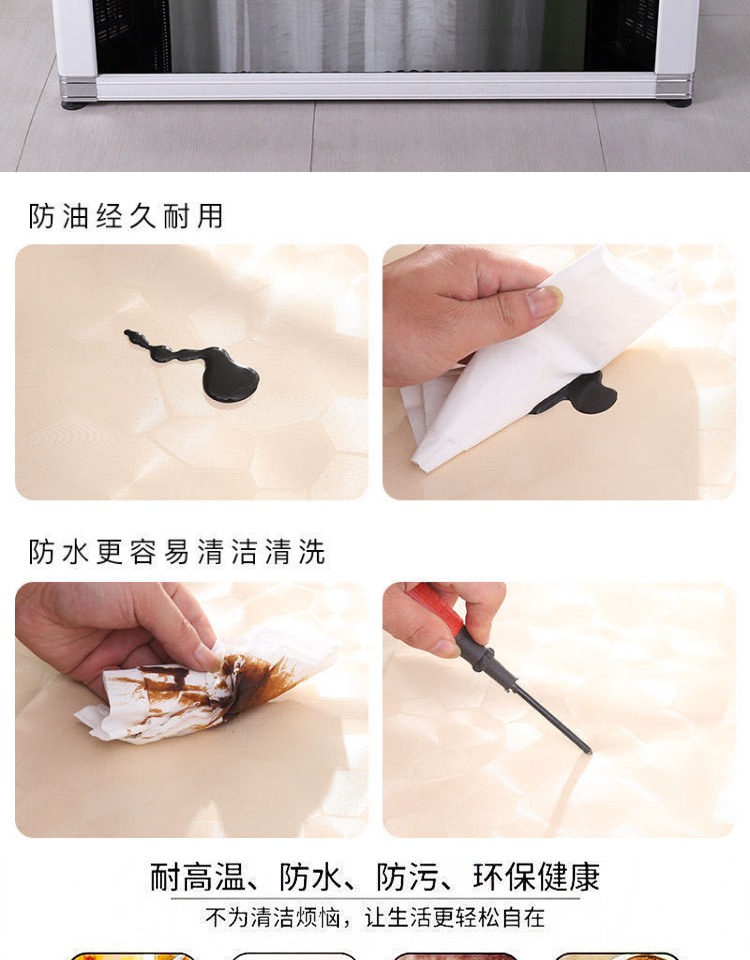 防油经久耐用

防水更容易清洁清洗

耐高温、防水、防污、环保健康

不为清洁烦恼，让生活更轻松自在