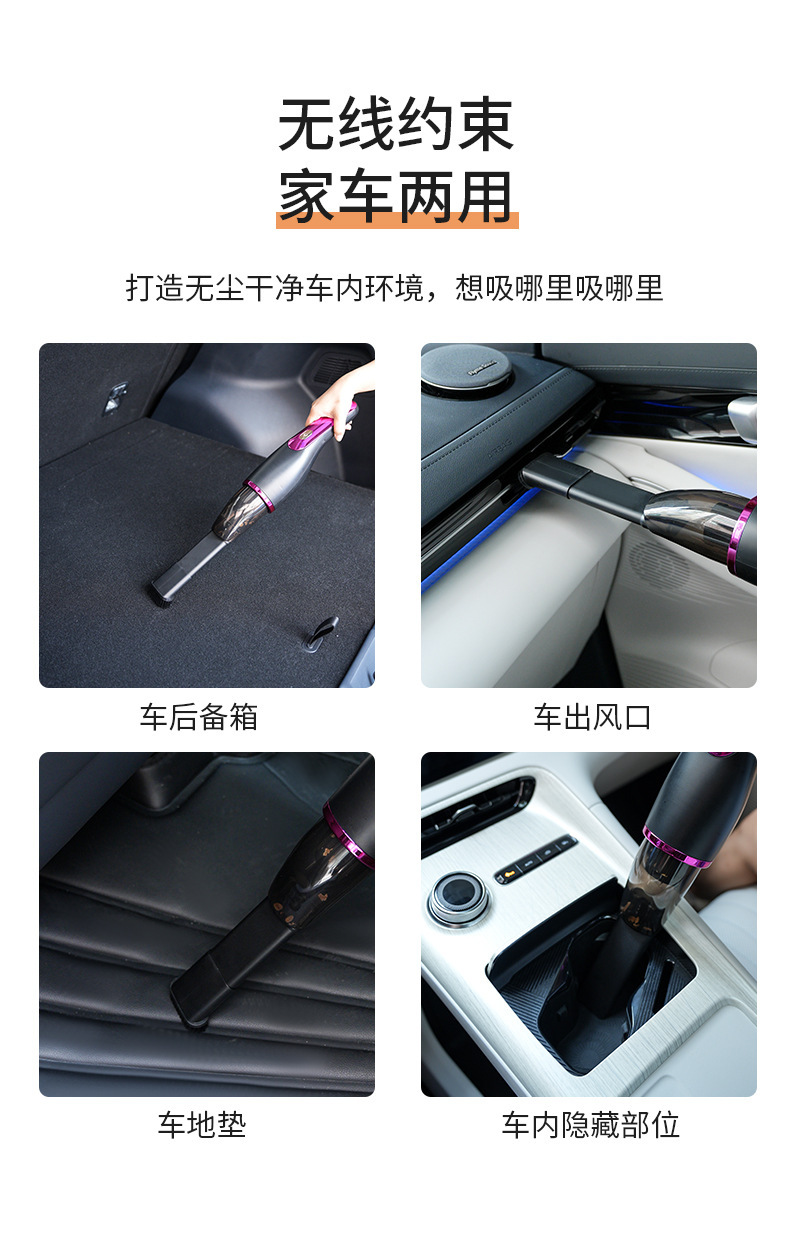 无线约束
家车两用

打造无尘干净车内环境，想吸哪里吸哪里

车后备箱

车出风口

车地垫

车内隐藏部位