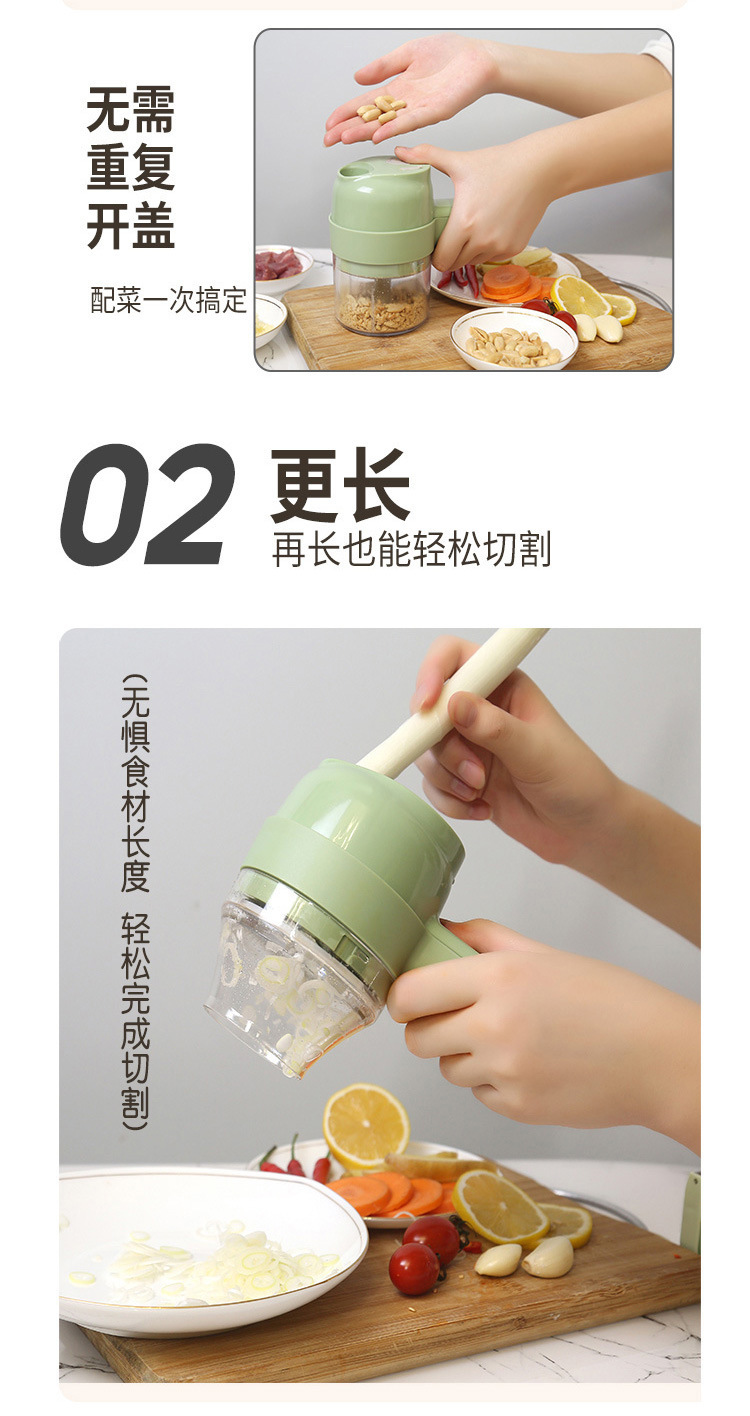 无需
重复
开盖

配菜一次搞定

02 更长
再长也能轻松切割

(无惧食材长度 轻松完成切割)