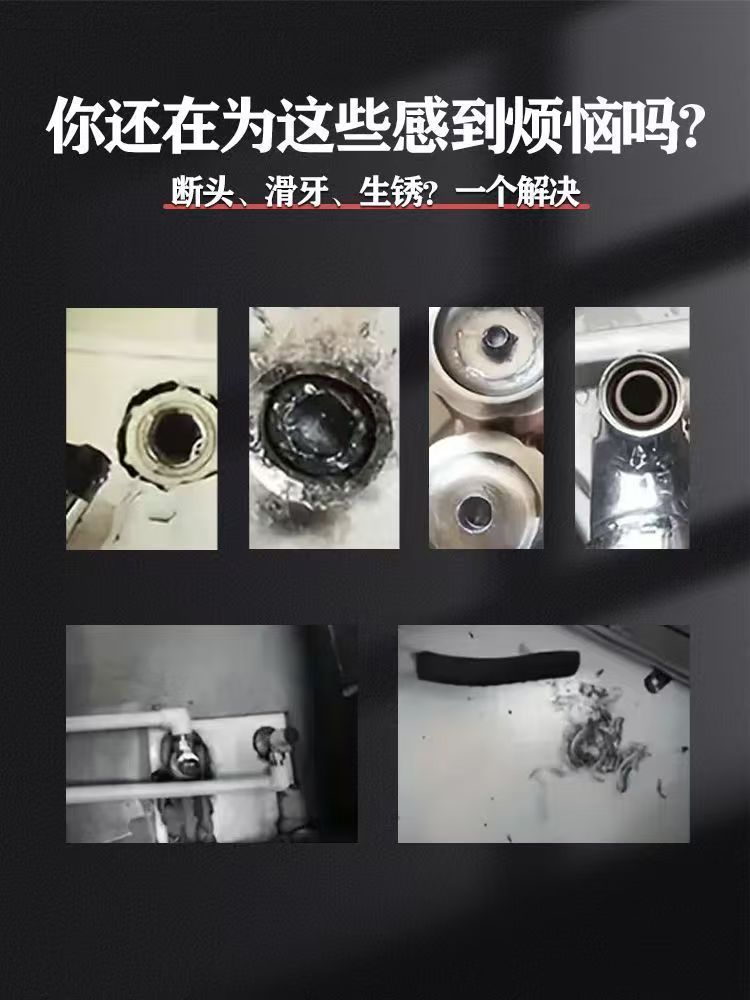 你还在为这些感到烦恼吗?

断头、滑牙、生锈?一个解决