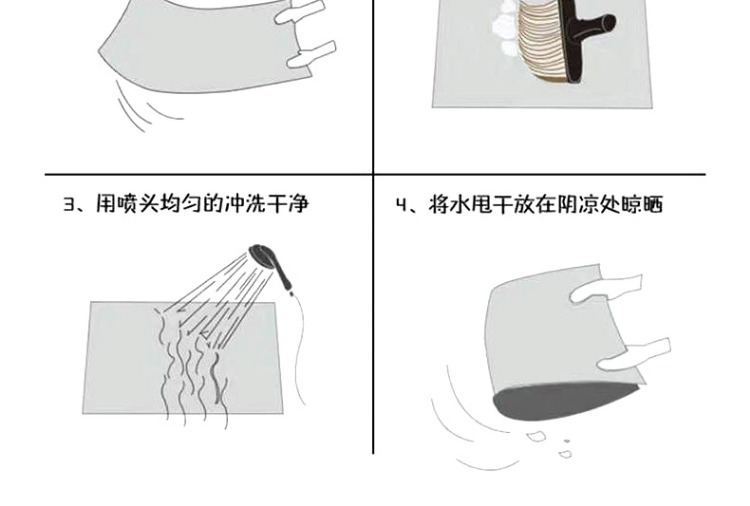 3、用喷头均匀的冲洗干净

4、将水甩干放在阴凉处晾晒