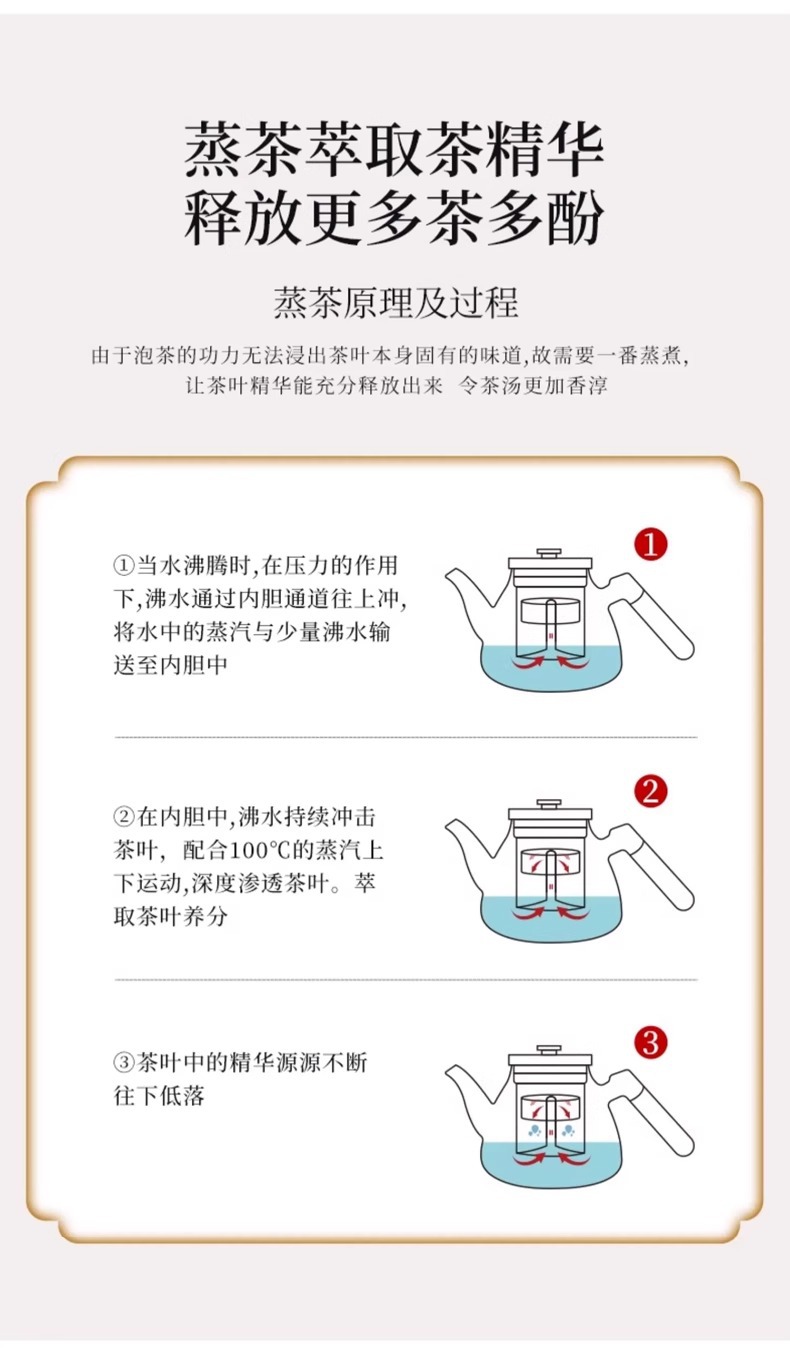 蒸茶萃取茶精华
释放更多茶多酚

蒸茶原理及过程

由于泡茶的功力无法浸出茶叶本身固有的味道,故需要一番蒸煮,让茶叶精华能充分释放出来 令茶汤更加香淳

①当水沸腾时,在压力的作用下,沸水通过内胆通道往上冲,将水中的蒸汽与少量沸水输送至内胆中

1

②在内胆中,沸水持续冲击茶叶, 配合100℃的蒸汽上下运动,深度渗透茶叶。萃取茶叶养分

2

③茶叶中的精华源源不断往下低落

3