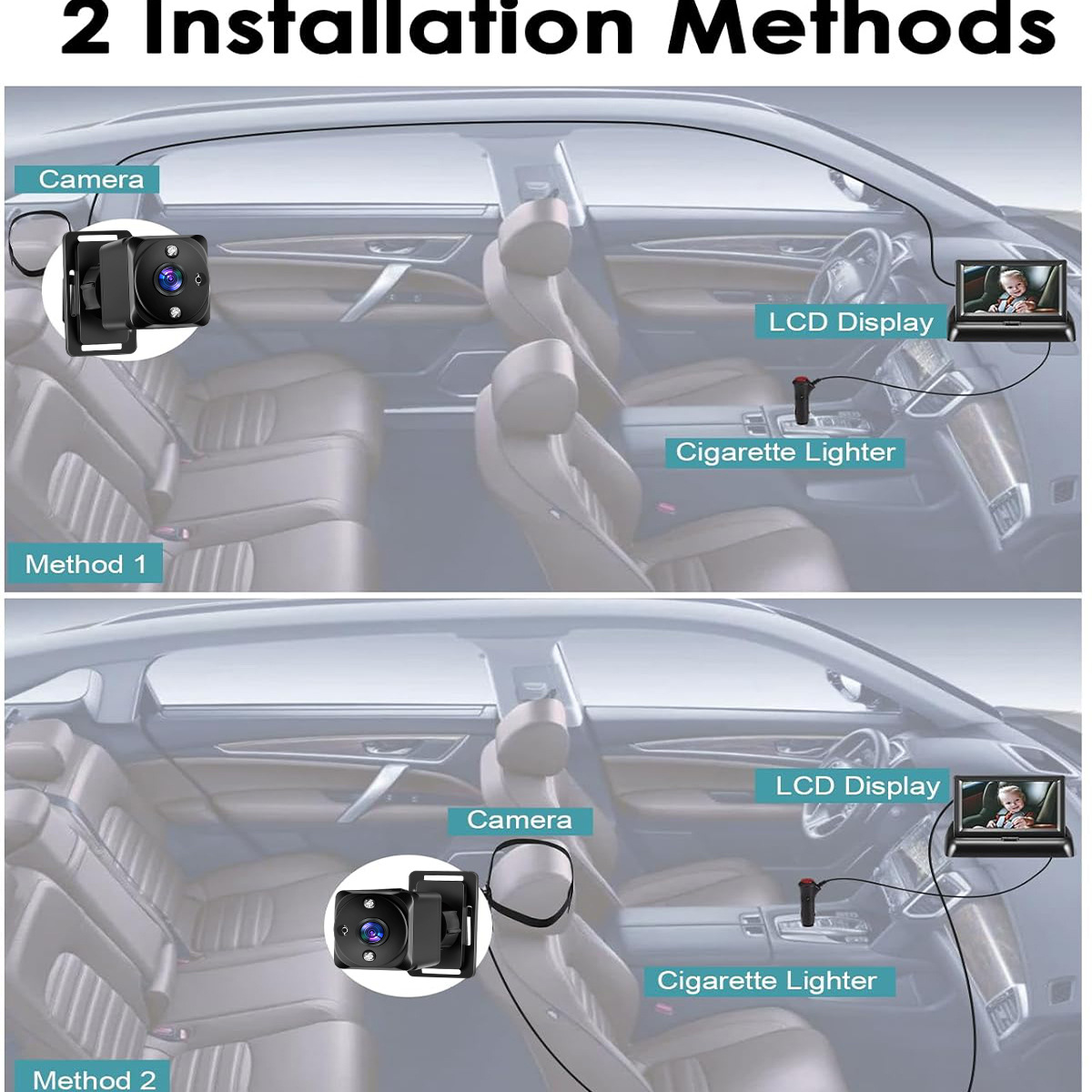 2 Installation Methods

Camera

LCD Display

Cigarette Lighter

Method 1

LCD Display

Camera

Cigarette Lighter

Method 2