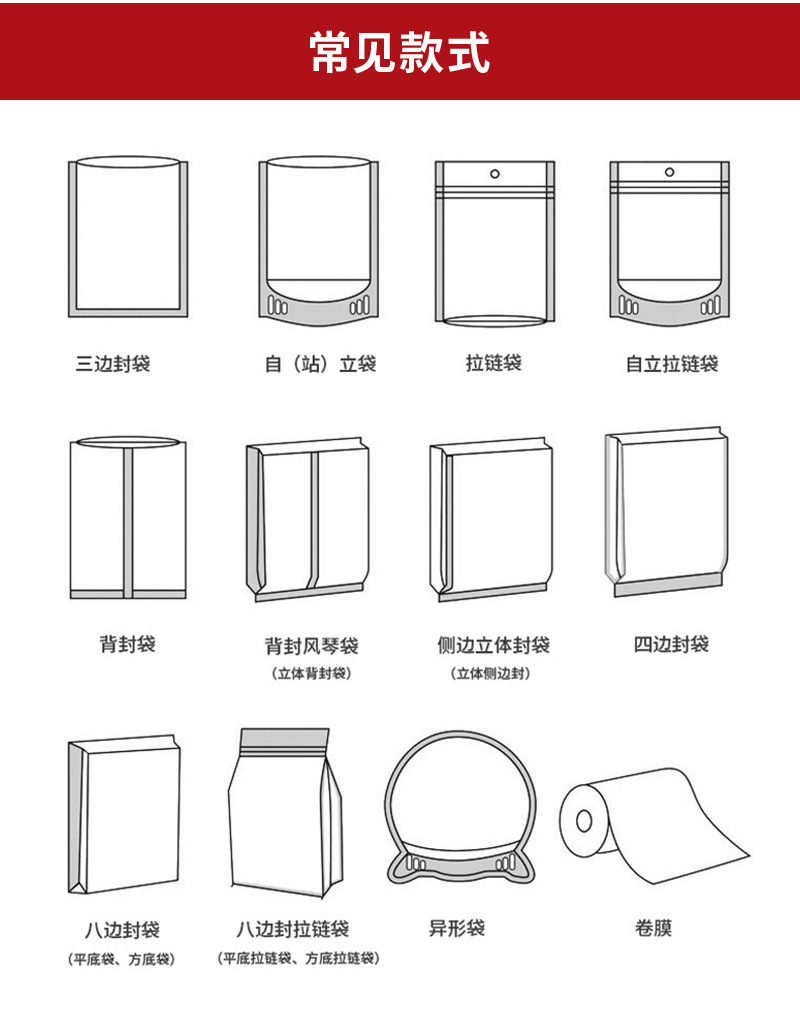 常见款式

三边封袋

自（站）立袋

拉链袋

自立拉链袋

背封袋

背封风琴袋
（立体背封袋）

侧边立体封袋
（立体侧边封）

四边封袋

八边封袋
（平底袋、方底袋）

八边封拉链袋
（平底拉链袋、方底拉链袋）

异形袋

卷膜