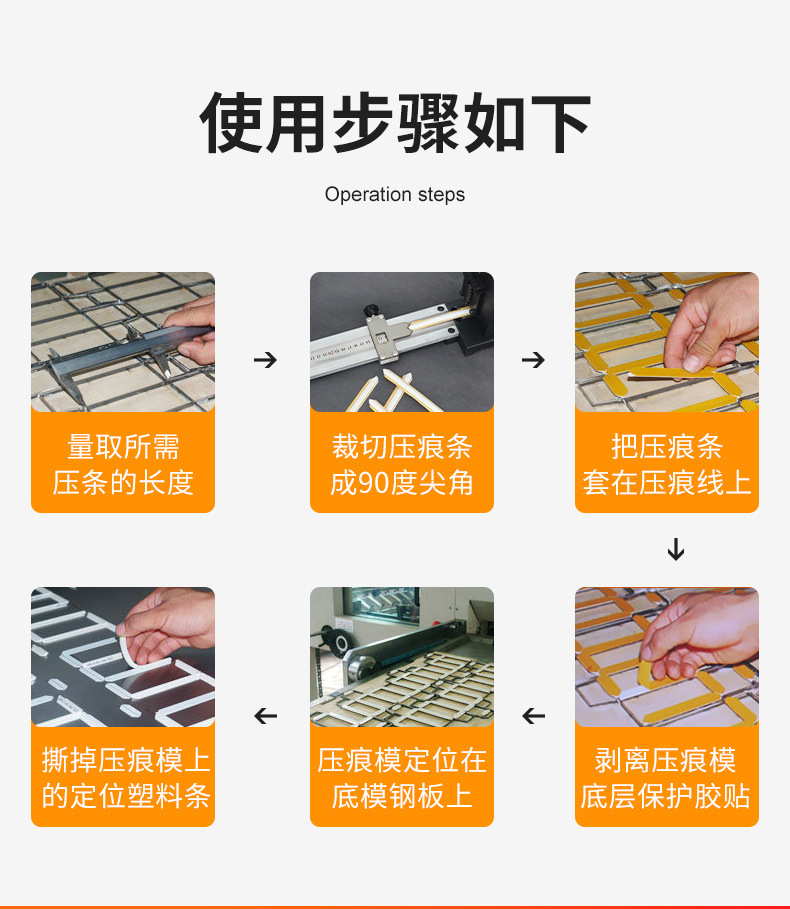 使用步骤如下

Operation steps

量取所需压条的长度

→

裁切压痕条成90度尖角

→

把压痕条套在压痕线上

↓

剥离压痕模底层保护胶贴

←

压痕模定位在底模钢板上

←

撕掉压痕模上的定位塑料条