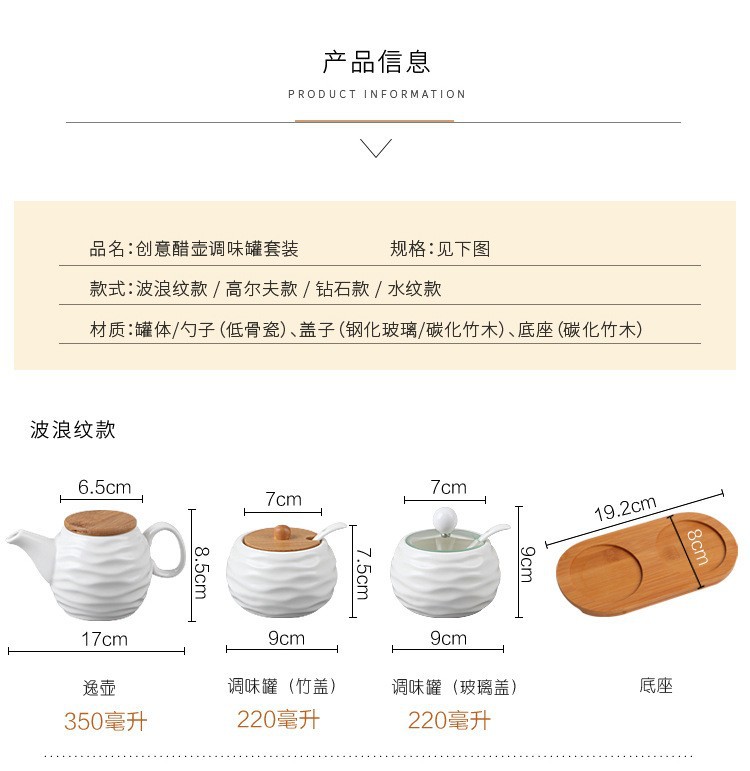 产品信息

PRODUCT INFORMATION

品名:创意醋壶调味罐套装　　规格:见下图

款式:波浪纹款 / 高尔夫款 / 钻石款 / 水纹款

材质:罐体/勺子(低骨瓷)、盖子(钢化玻璃/碳化竹木)、底座(碳化竹木)

波浪纹款

6.5cm
8.5cm
17cm
逸壶
350毫升

7cm
7.5cm
9cm
调味罐（竹盖）
220毫升

7cm
9cm
9cm
调味罐（玻璃盖）
220毫升

19.2cm
8cm
底座