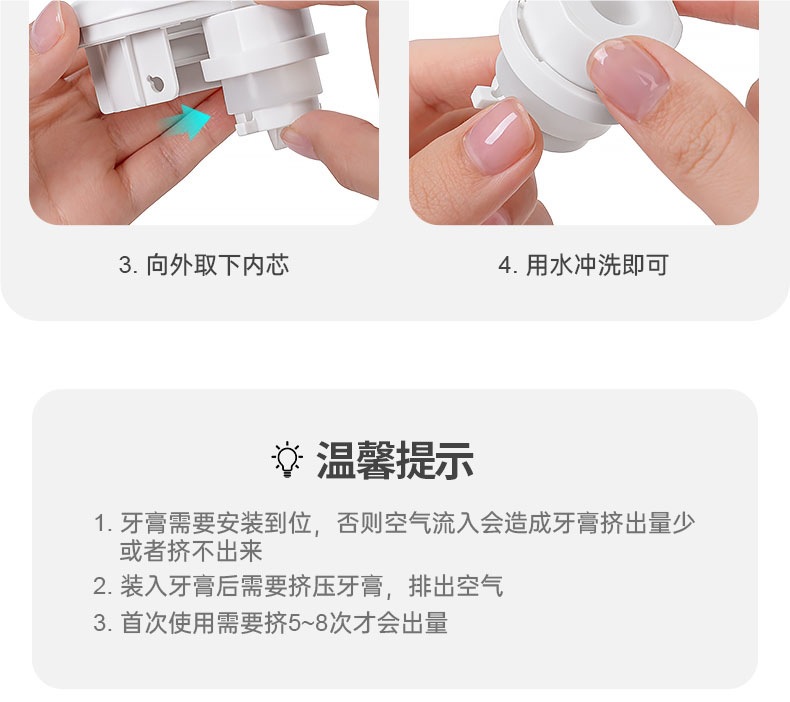 3. 向外取下内芯

4. 用水冲洗即可

温馨提示

1. 牙膏需要安装到位，否则空气流入会造成牙膏挤出量少或者挤不出来
2. 装入牙膏后需要挤压牙膏，排出空气
3. 首次使用需要挤5~8次才会出量