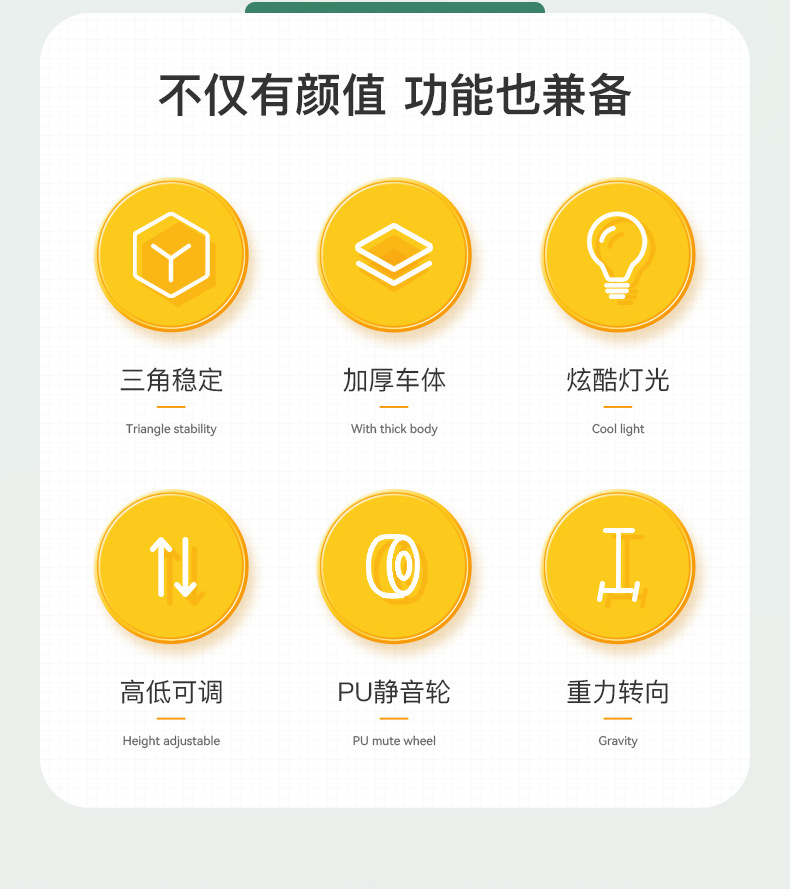 不仅有颜值 功能也兼备

三角稳定

Triangle stability

加厚车体

With thick body

炫酷灯光

Cool light

高低可调

Height adjustable

PU静音轮

PU mute wheel

重力转向

Gravity